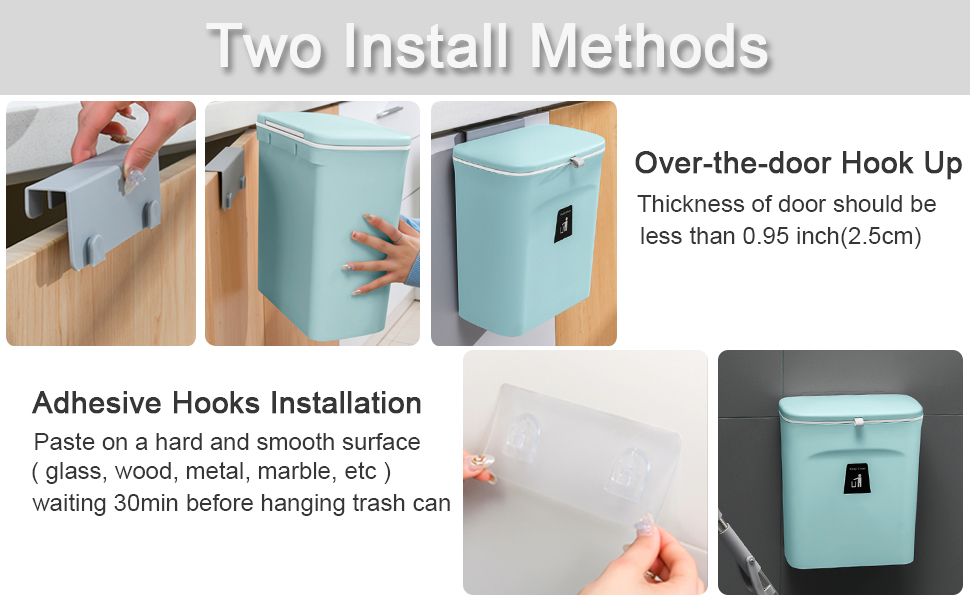 Two Install Methods

Over-the-door Hook Up

Thickness of door should be less than 0.95 inch(2.5cm)

Adhesive Hooks Installation

Paste on a hard and smooth surface ( glass, wood, metal, marble, etc ) waiting 30min before hanging trash can