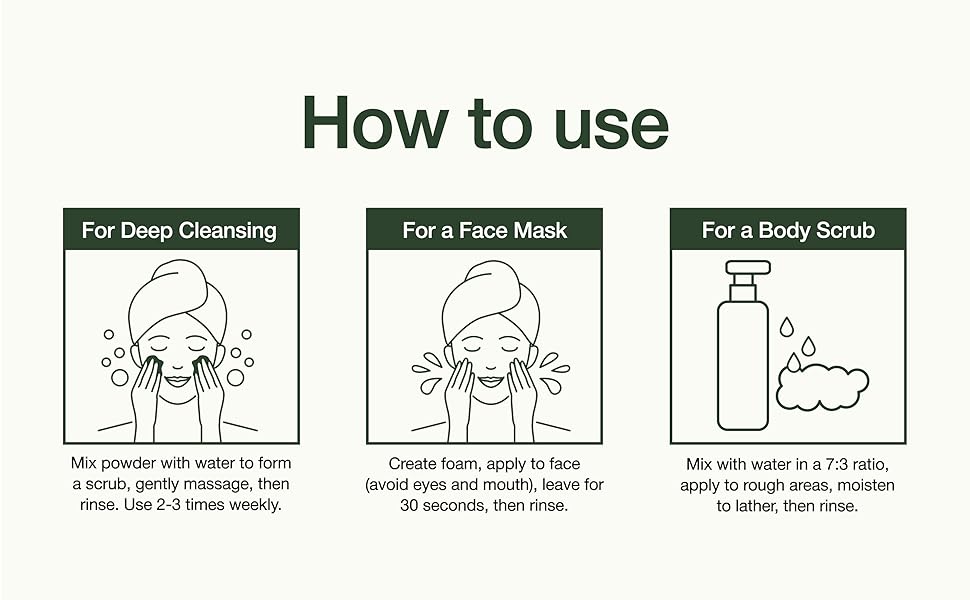 How to use

For Deep Cleansing

Mix powder with water to form a scrub, gently massage, then rinse. Use 2-3 times weekly.

For a Face Mask

Create foam, apply to face (avoid eyes and mouth), leave for 30 seconds, then rinse.

For a Body Scrub

Mix with water in a 7:3 ratio, apply to rough areas, moisten to lather, then rinse.