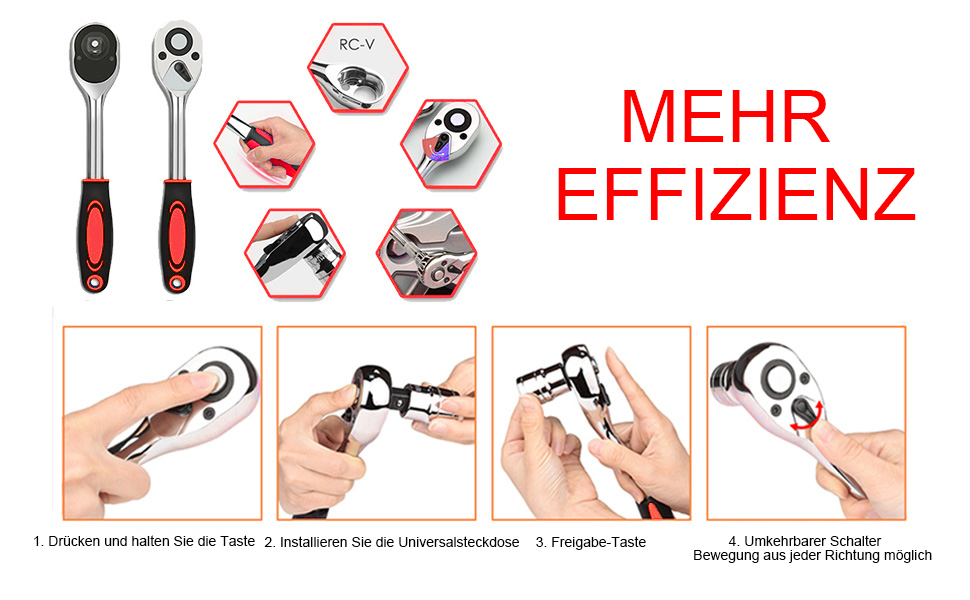 RC-V

MEHR EFFIZIENZ

1. Drücken und halten Sie die Taste

2. Installieren Sie die Universalsteckdose

3. Freigabe-Taste

4. Umkehrbarer Schalter
Bewegung aus jeder Richtung möglich