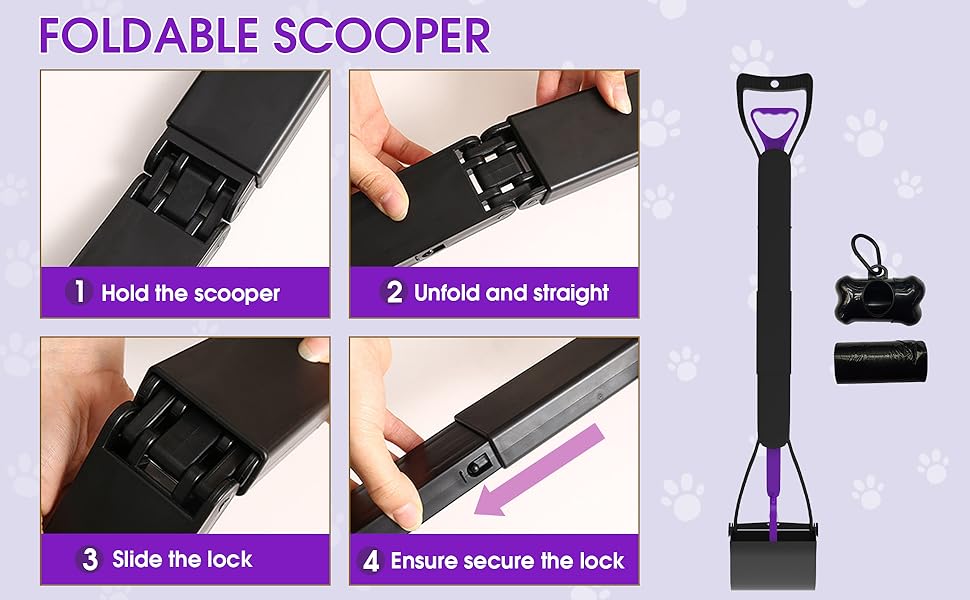 FOLDABLE SCOOPER

1 Hold the scooper

2 Unfold and straight

3 Slide the lock

4 Ensure secure the lock