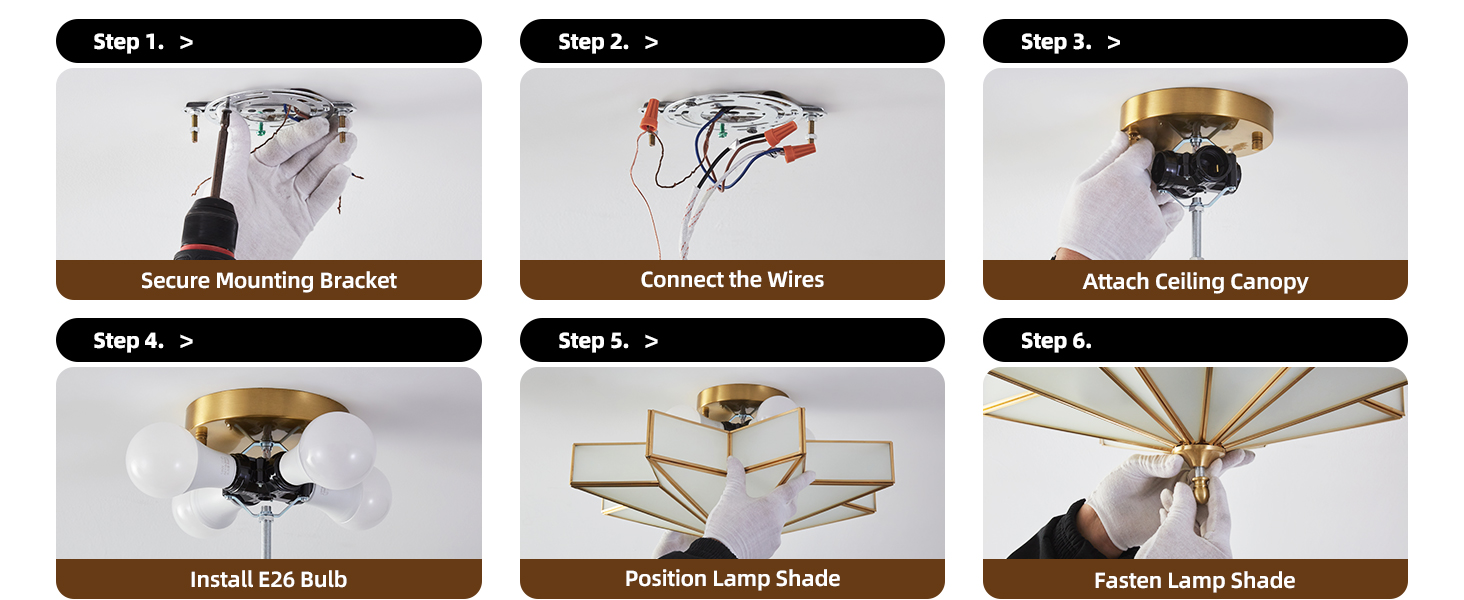 Step 1. >

Secure Mounting Bracket

Step 2. >

Connect the Wires

Step 3. >

Attach Ceiling Canopy

Step 4. >

Install E26 Bulb

Step 5. >

Position Lamp Shade

Step 6.

Fasten Lamp Shade