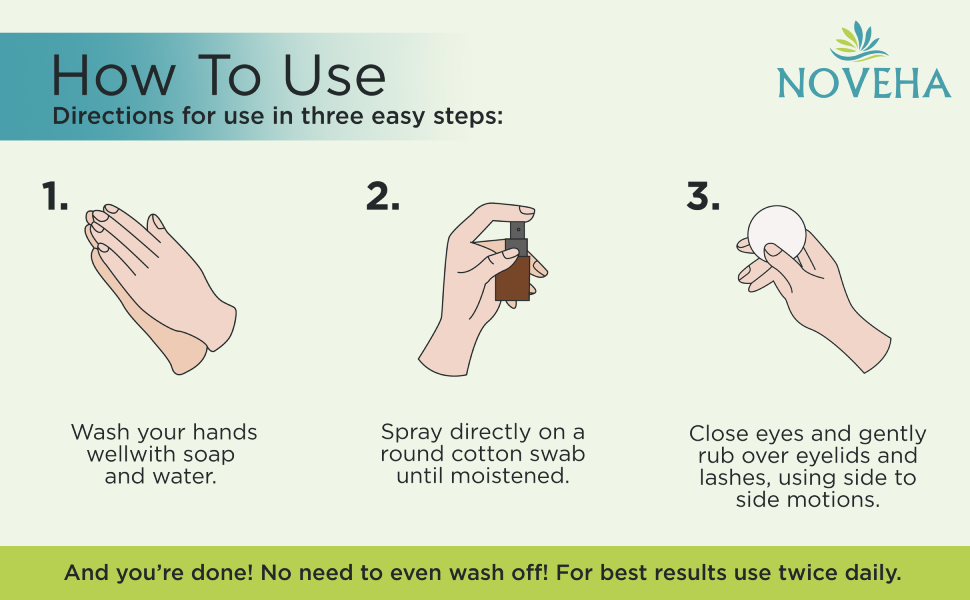 How To Use
Directions for use in three easy steps:

NOVEHA

1.

Wash your hands wellwith soap and water.

2.

Spray directly on a round cotton swab until moistened.

3.

Close eyes and gently rub over eyelids and lashes, using side to side motions.

And you're done! No need to even wash off! For best results use twice daily.