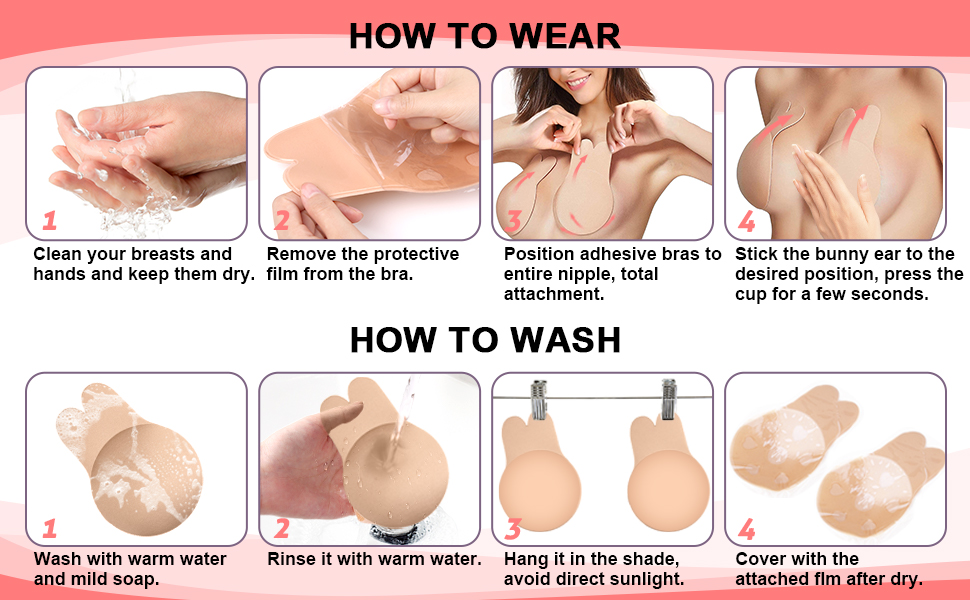 HOW TO WEAR

1
Clean your breasts and hands and keep them dry.

2
Remove the protective film from the bra.

3
Position adhesive bras to entire nipple, total attachment.

4
Stick the bunny ear to the desired position, press the cup for a few seconds.

HOW TO WASH

1
Wash with warm water and mild soap.

2
Rinse it with warm water.

3
Hang it in the shade, avoid direct sunlight.

4
Cover with the attached flm after dry.