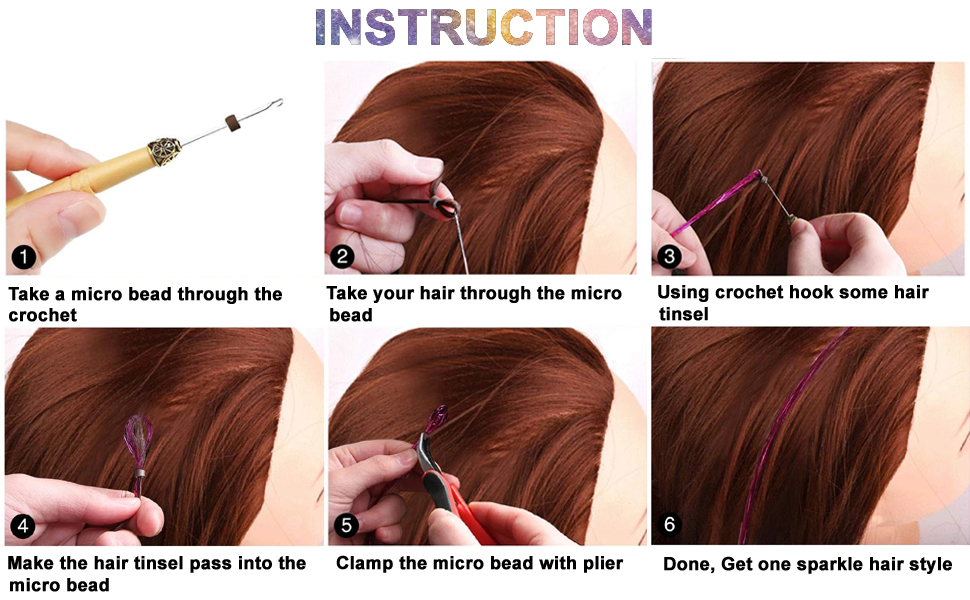 INSTRUCTION

1
Take a micro bead through the crochet

2
Take your hair through the micro bead

3
Using crochet hook some hair tinsel

4
Make the hair tinsel pass into the micro bead

5
Clamp the micro bead with plier

6
Done, Get one sparkle hair style