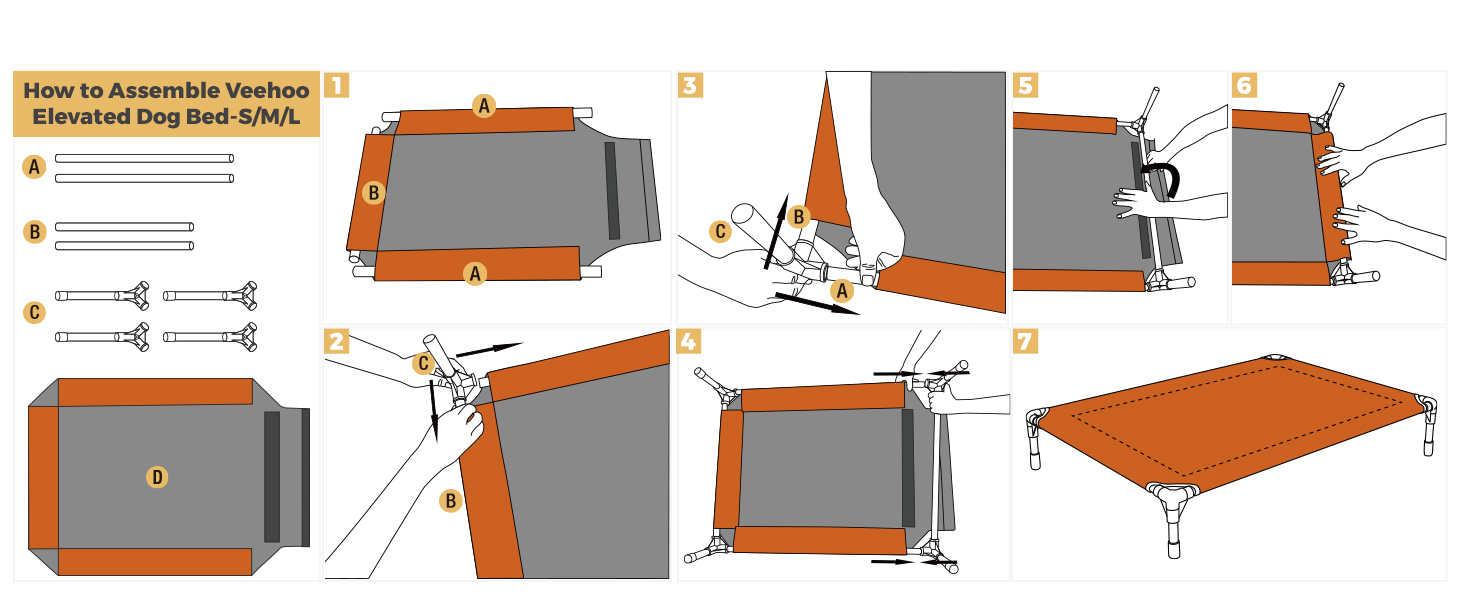 How to Assemble Veehoo Elevated Dog Bed-S/M/L

A

B

C

D

1

A

B

A

2

C

B

3

C

B

A

4

5

6

7