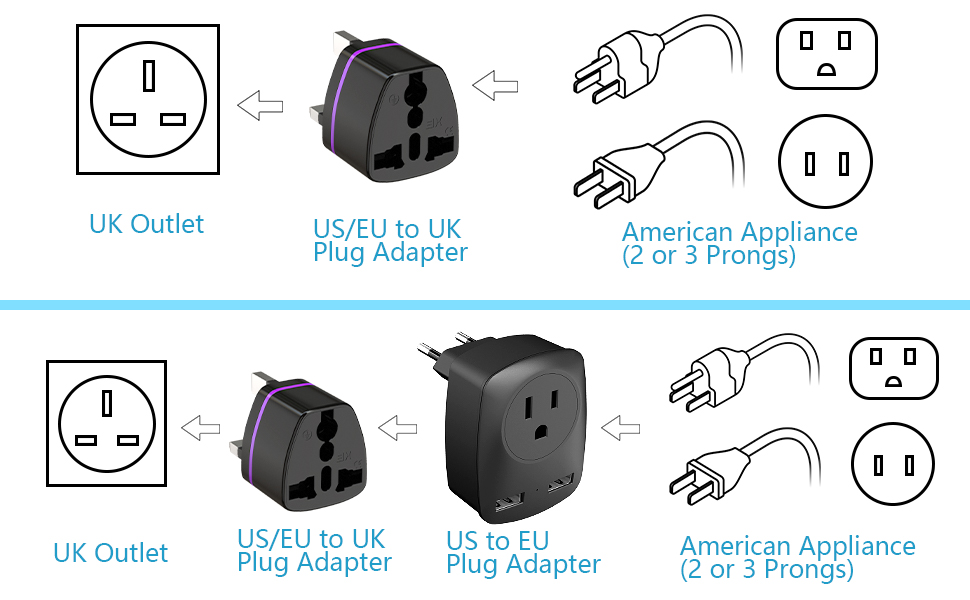 UK Outlet

US/EU to UK Plug Adapter

American Appliance (2 or 3 Prongs)

UK Outlet

US/EU to UK Plug Adapter

US to EU Plug Adapter

American Appliance (2 or 3 Prongs)