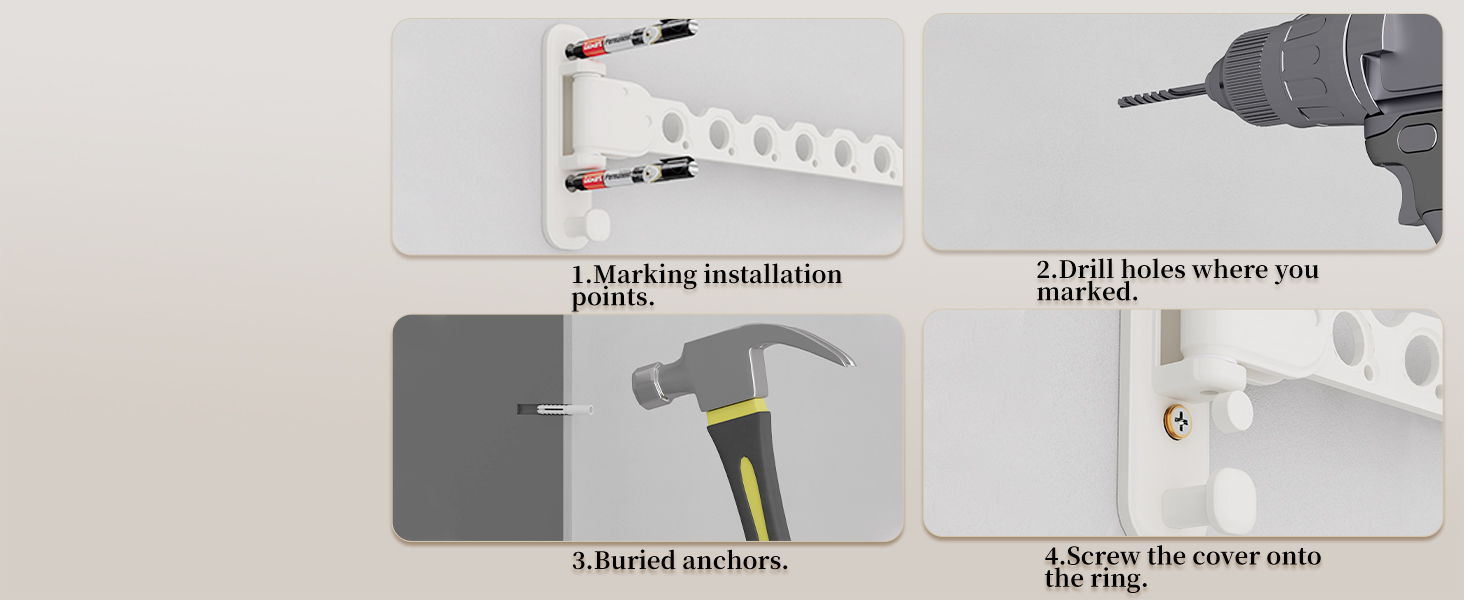 1.Marking installation points.

2.Drill holes where you marked.

3.Buried anchors.

4.Screw the cover onto the ring.