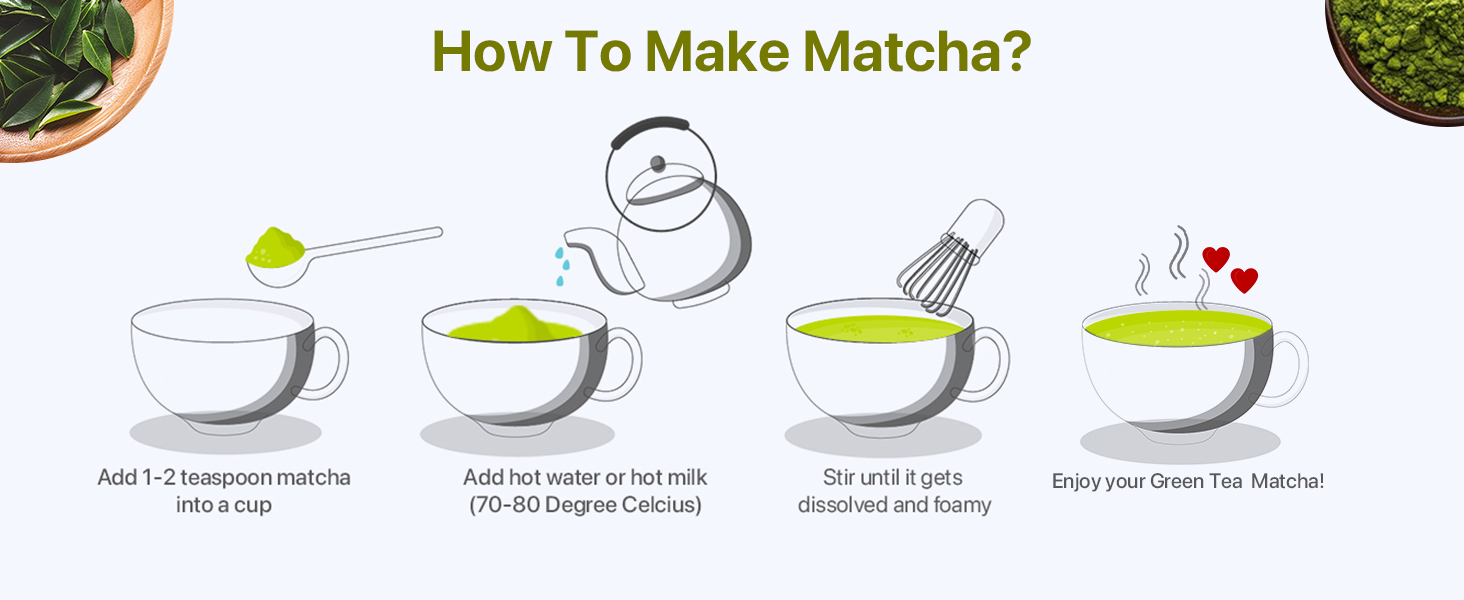 How To Make Matcha?

Add 1-2 teaspoon matcha into a cup

Add hot water or hot milk (70-80 Degree Celcius)

Stir until it gets dissolved and foamy

Enjoy your Green Tea Matcha!