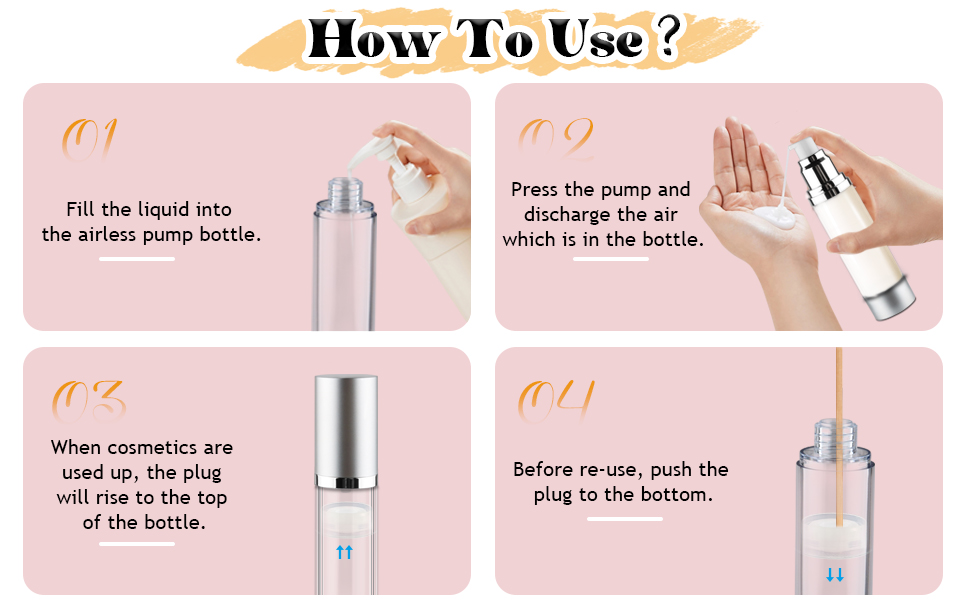 How To Use ?

01

Fill the liquid into the airless pump bottle.

02

Press the pump and discharge the air which is in the bottle.

03

When cosmetics are used up, the plug will rise to the top of the bottle.

04

Before re-use, push the plug to the bottom.