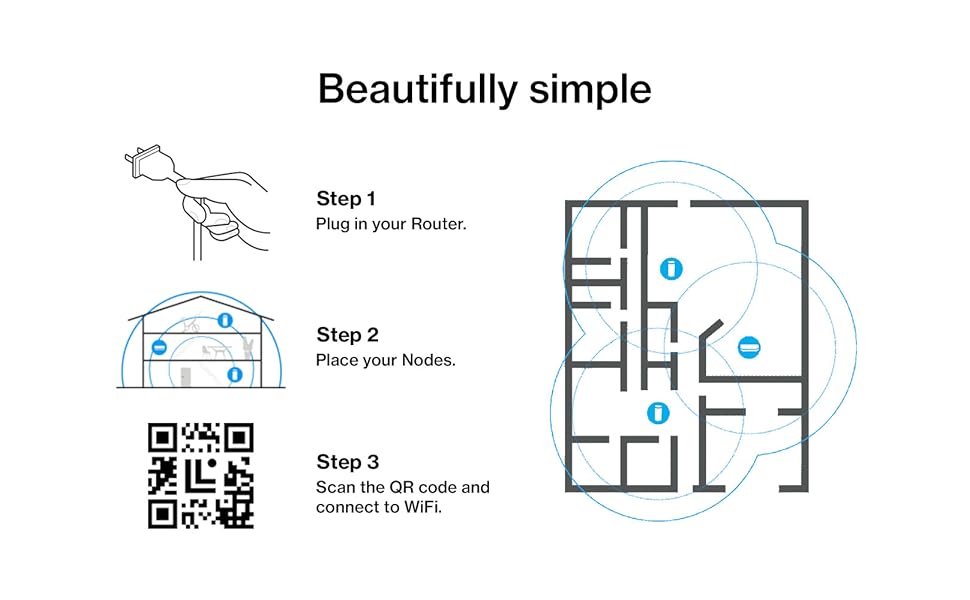 Beautifully simple

Step 1
Plug in your Router.

Step 2
Place your Nodes.

Step 3
Scan the QR code and connect to WiFi.