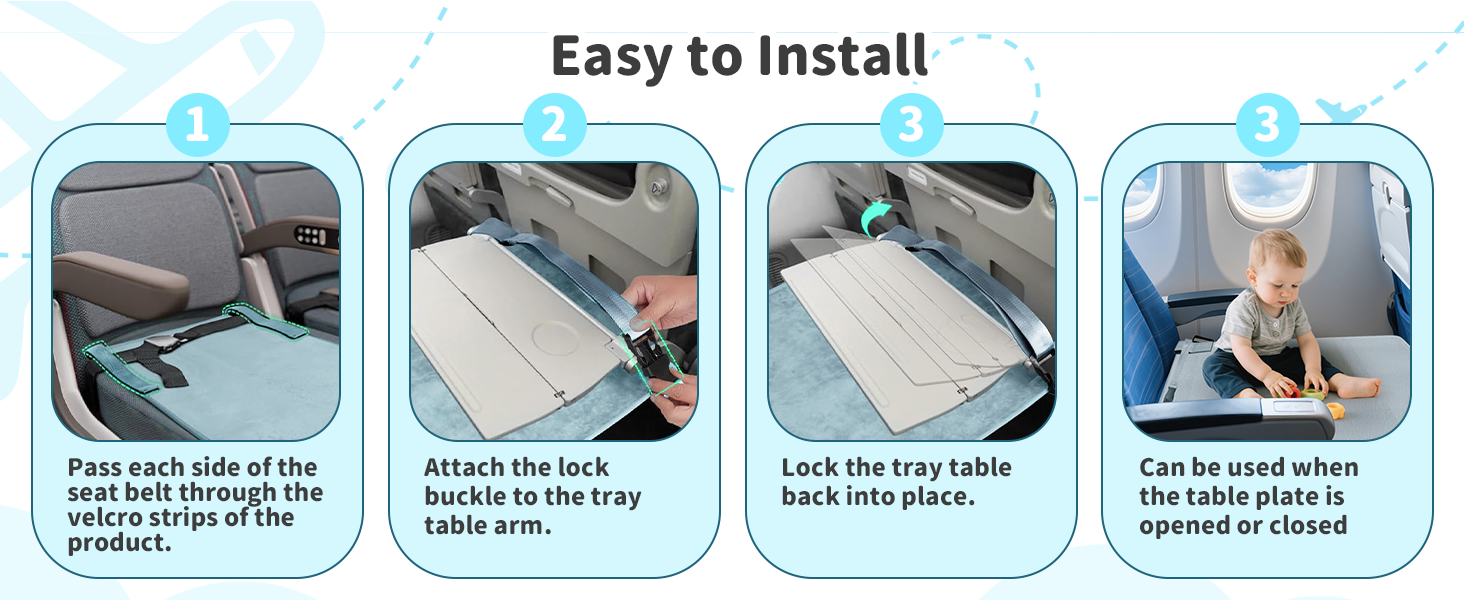 Easy to Install

1

Pass each side of the seat belt through the velcro strips of the product.

2

Attach the lock buckle to the tray table arm.

3

Lock the tray table back into place.

3

Can be used when the table plate is opened or closed