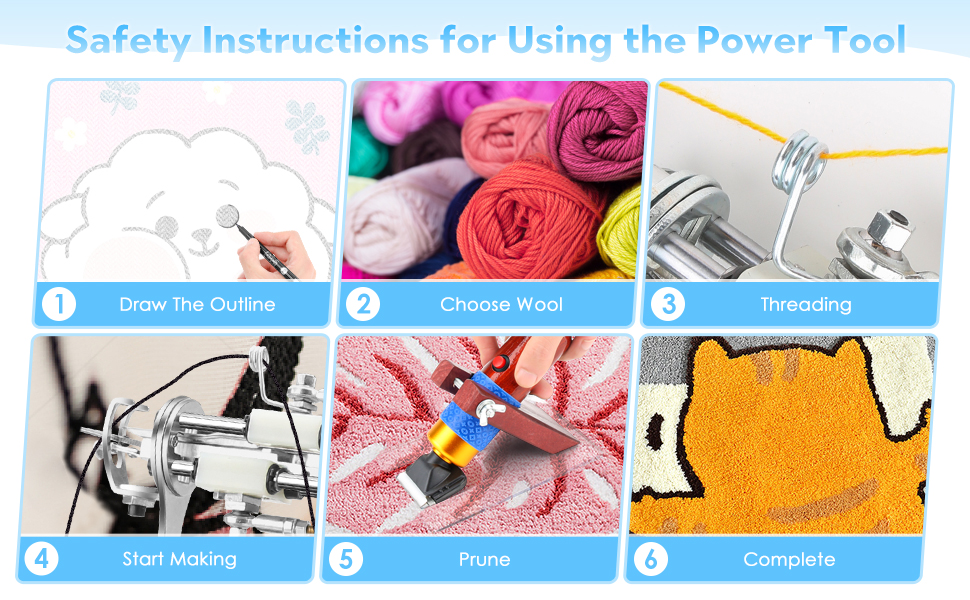 Safety Instructions for Using the Power Tool

1 Draw The Outline

2 Choose Wool

3 Threading

4 Start Making

5 Prune

6 Complete