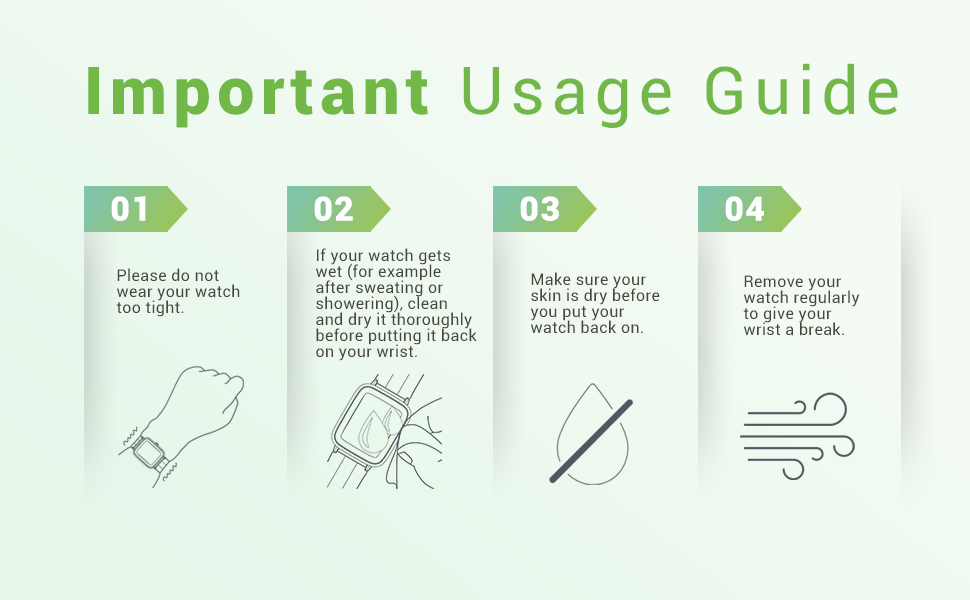 Important Usage Guide

01

Please do not wear your watch too tight.

02

If your watch gets wet (for example after sweating or showering), clean and dry it thoroughly before putting it back on your wrist.

03

Make sure your skin is dry before you put your watch back on.

04

Remove your watch regularly to give your wrist a break.