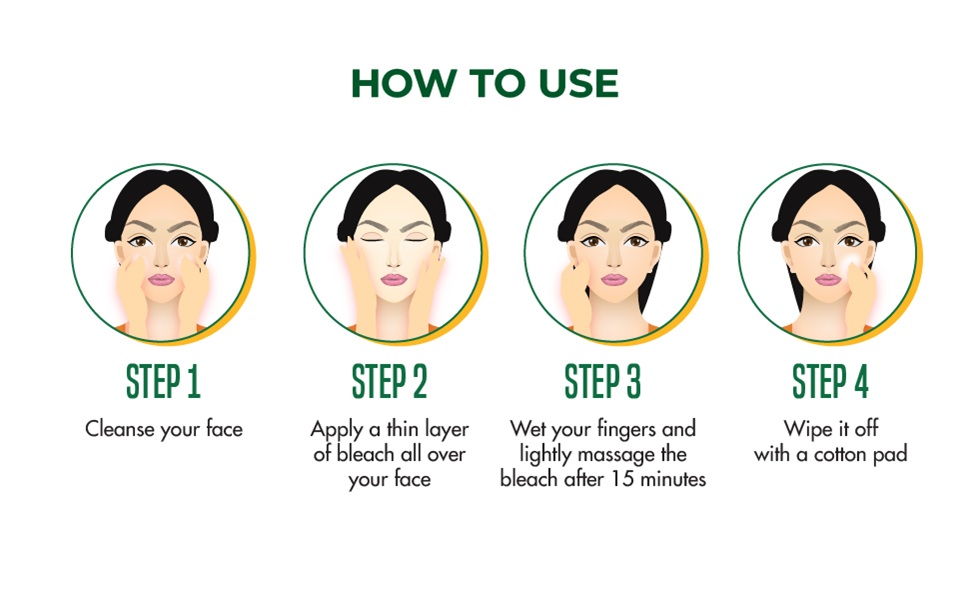 HOW TO USE

STEP 1
Cleanse your face

STEP 2
Apply a thin layer of bleach all over your face

STEP 3
Wet your fingers and lightly massage the bleach after 15 minutes

STEP 4
Wipe it off with a cotton pad