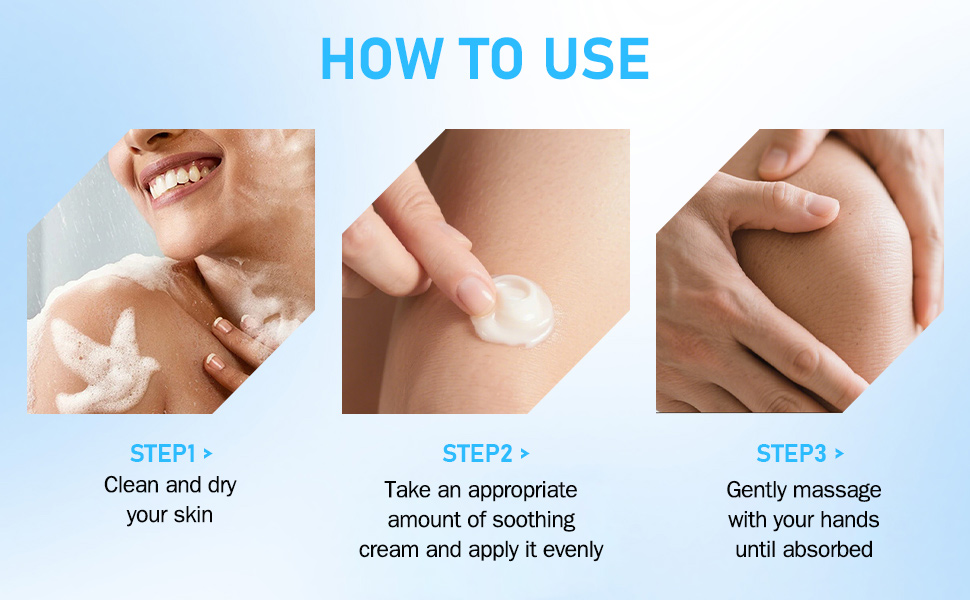 HOW TO USE

STEP1 >
Clean and dry your skin

STEP2 >
Take an appropriate amount of soothing cream and apply it evenly

STEP3 >
Gently massage with your hands until absorbed