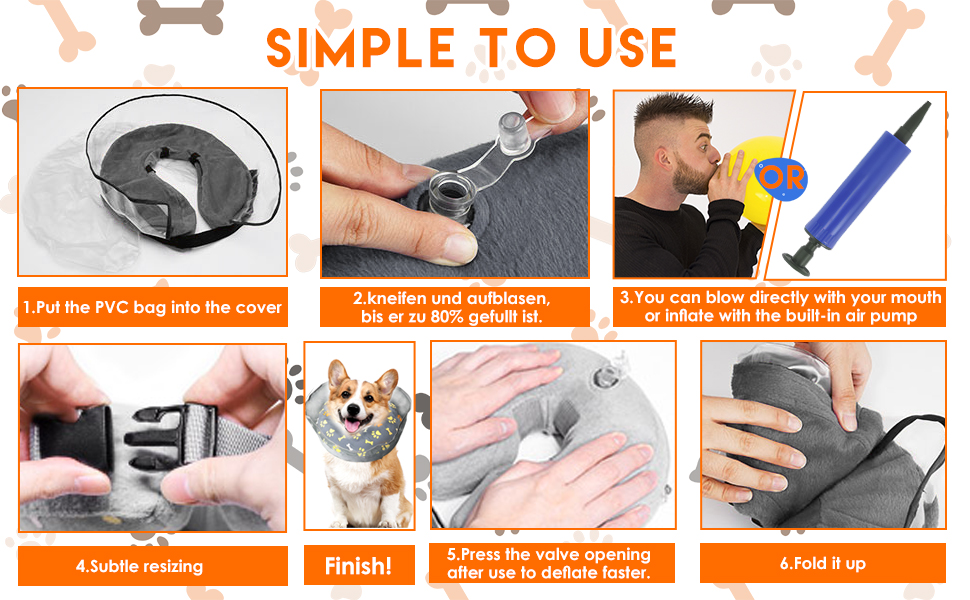 SIMPLE TO USE

1.Put the PVC bag into the cover

2.kneifen und aufblasen, bis er zu 80% gefullt ist.

OR

3.You can blow directly with your mouth or inflate with the built-in air pump

4.Subtle resizing

Finish!

5.Press the valve opening after use to deflate faster.

6.Fold it up