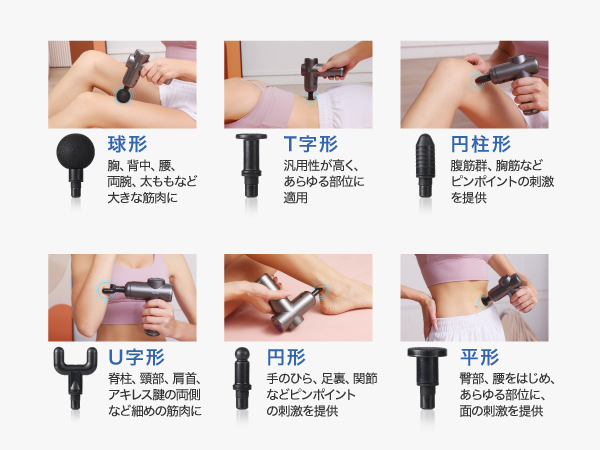 球形

胸、背中、腰、両腕、太ももなど大きな筋肉に

T字形

汎用性が高く、あらゆる部位に適用

円柱形

腹筋群、胸筋などピンポイントの刺激を提供

U字形

脊柱、頸部、肩首、アキレス腱の両側など細めの筋肉に

円形

手のひら、足裏、関節などピンポイントの刺激を提供

平形

臀部、腰をはじめ、あらゆる部位に、面の刺激を提供