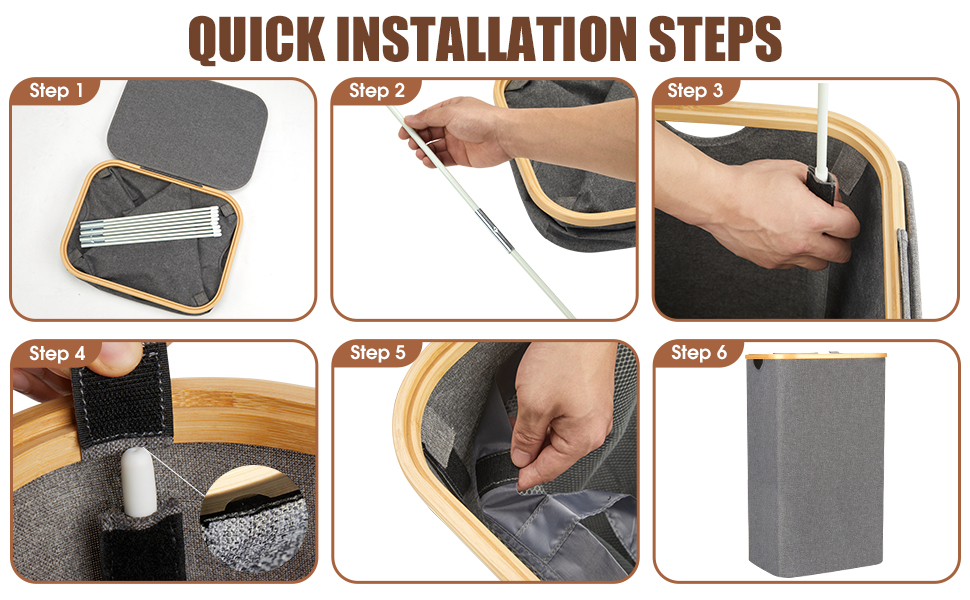 QUICK INSTALLATION STEPS

Step 1

Step 2

Step 3

Step 4

Step 5

Step 6