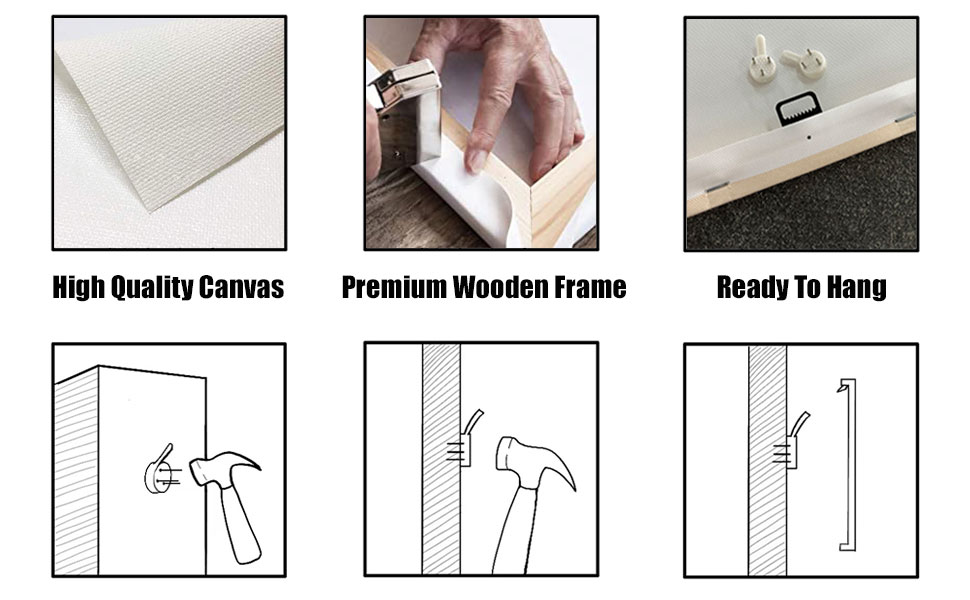 High Quality Canvas

Premium Wooden Frame

Ready To Hang