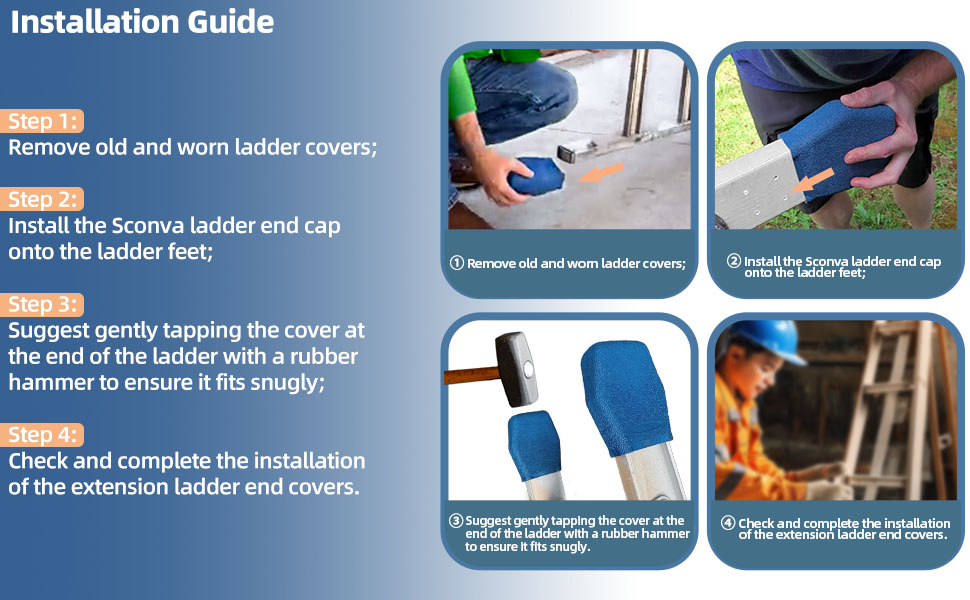 Installation Guide

Step 1:
Remove old and worn ladder covers;

Step 2:
Install the Sconva ladder end cap onto the ladder feet;

Step 3:
Suggest gently tapping the cover at the end of the ladder with a rubber hammer to ensure it fits snugly;

Step 4:
Check and complete the installation of the extension ladder end covers.

① Remove old and worn ladder covers;

② Install the Sconva ladder end cap onto the ladder feet;

③ Suggest gently tapping the cover at the end of the ladder with a rubber hammer to ensure it fits snugly.

④ Check and complete the installation of the extension ladder end covers.