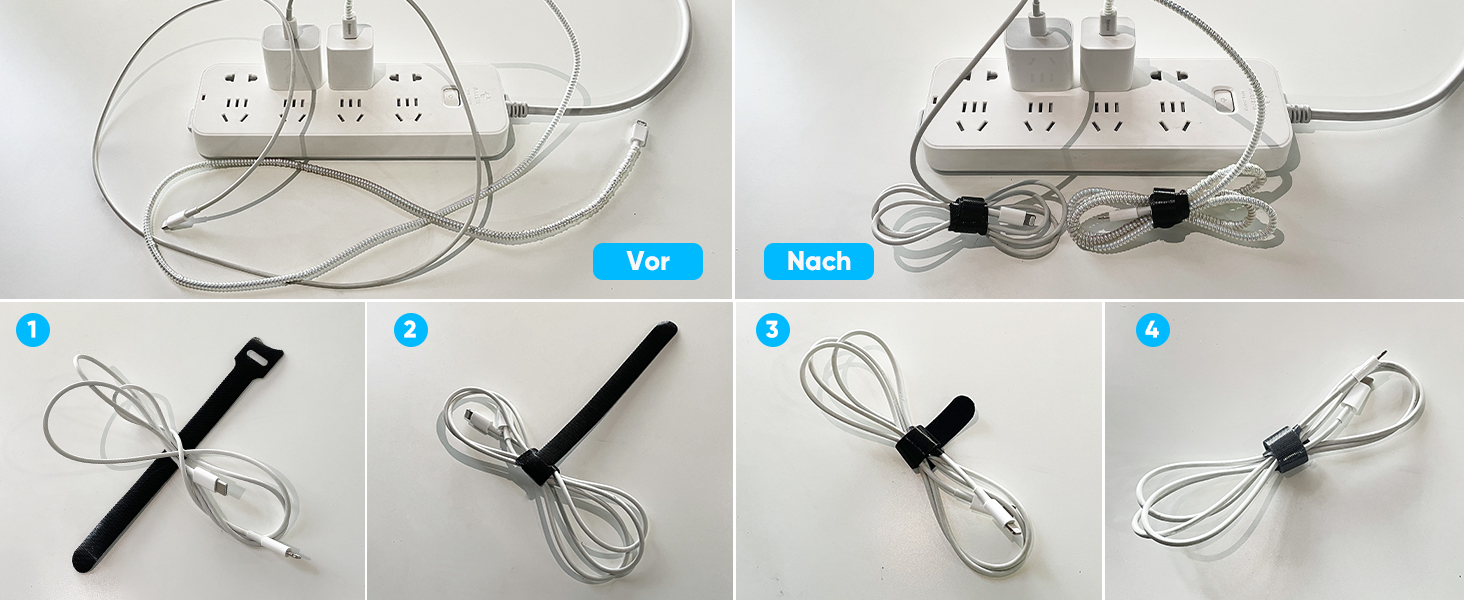 Vor

Nach

1

2

3

4