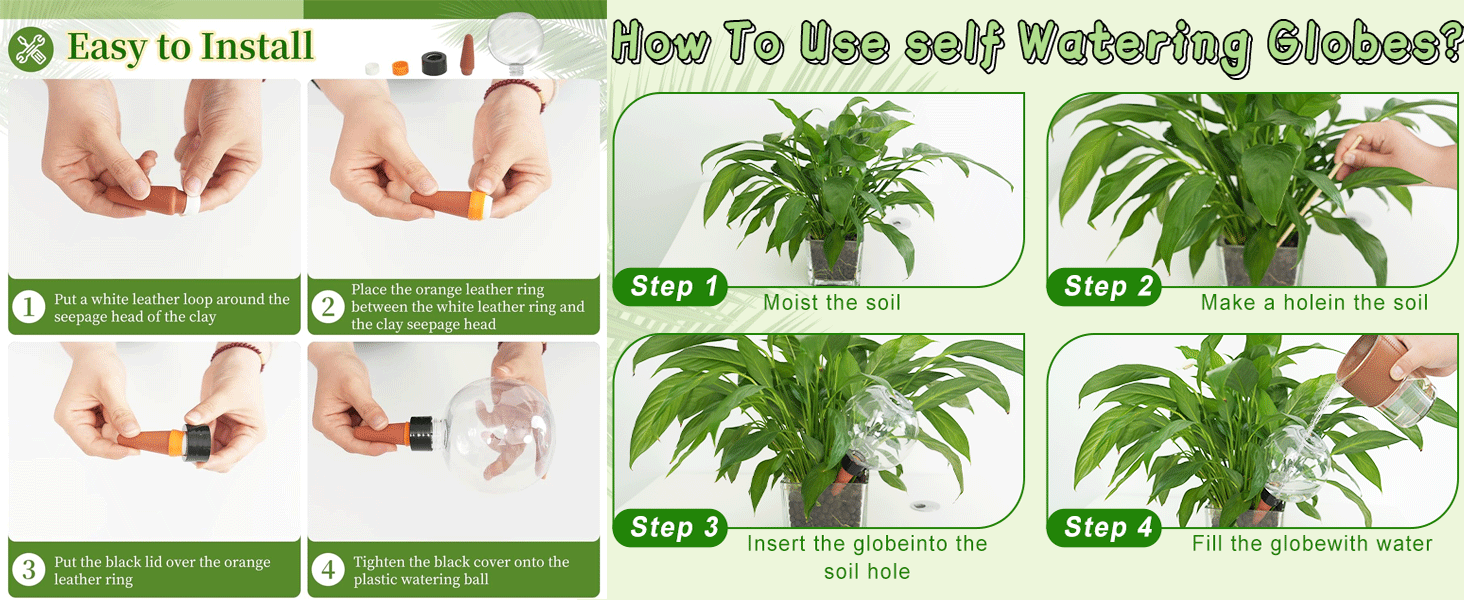 Easy to Install

1 Put a white leather loop around the seepage head of the clay

2 Place the orange leather ring between the white leather ring and the clay seepage head

3 Put the black lid over the orange leather ring

4 Tighten the black cover onto the plastic watering ball

How To Use self Watering Globes?

Step 1 Moist the soil

Step 2 Make a holein the soil

Step 3 Insert the globeinto the soil hole

Step 4 Fill the globewith water