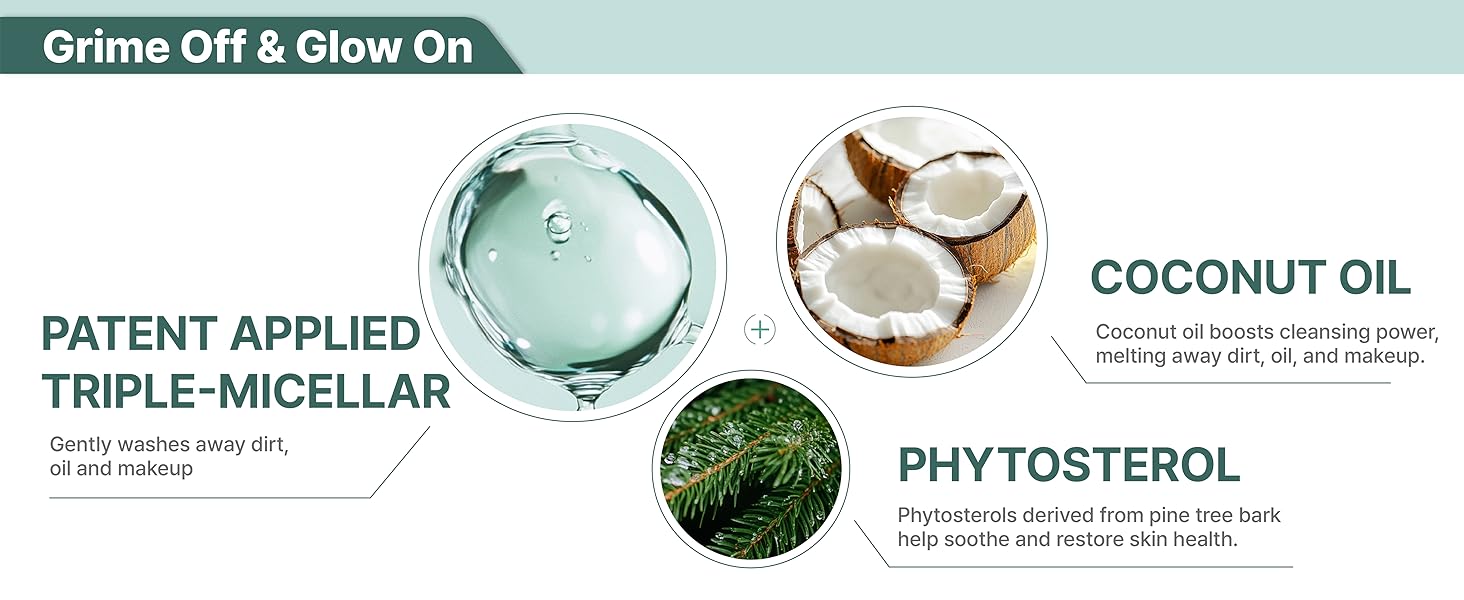 Grime Off & Glow On

PATENT APPLIED TRIPLE-MICELLAR

Gently washes away dirt, oil and makeup

+

COCONUT OIL

Coconut oil boosts cleansing power, melting away dirt, oil, and makeup.

PHYTOSTEROL

Phytosterols derived from pine tree bark help soothe and restore skin health.