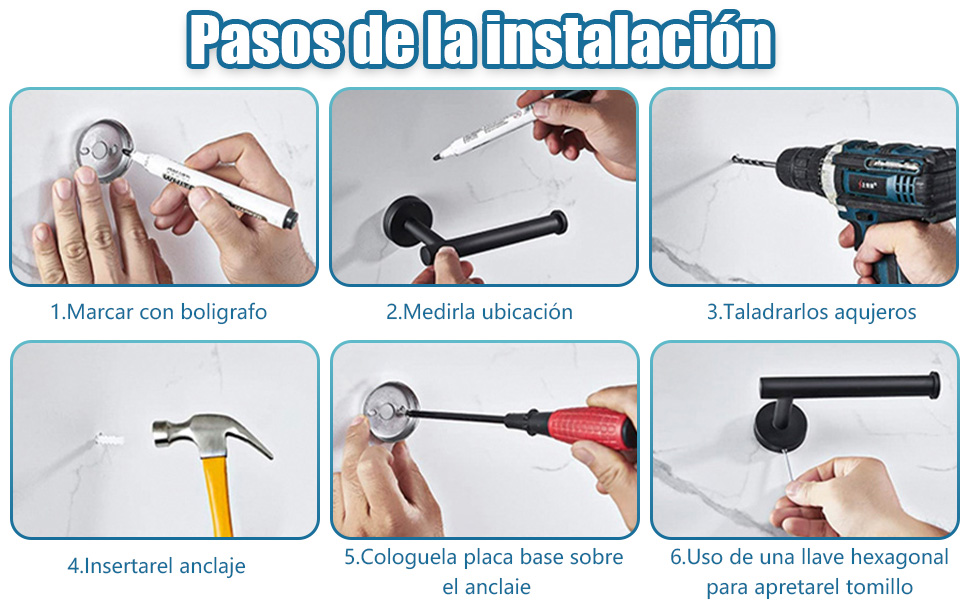 Pasos de la instalación

1.Marcar con boligrafo

2.Medirla ubicación

3.Taladrarlos aqujeros

4.Insertarel anclaje

5.Cologuela placa base sobre el anclaie

6.Uso de una llave hexagonal para apretarel tomillo