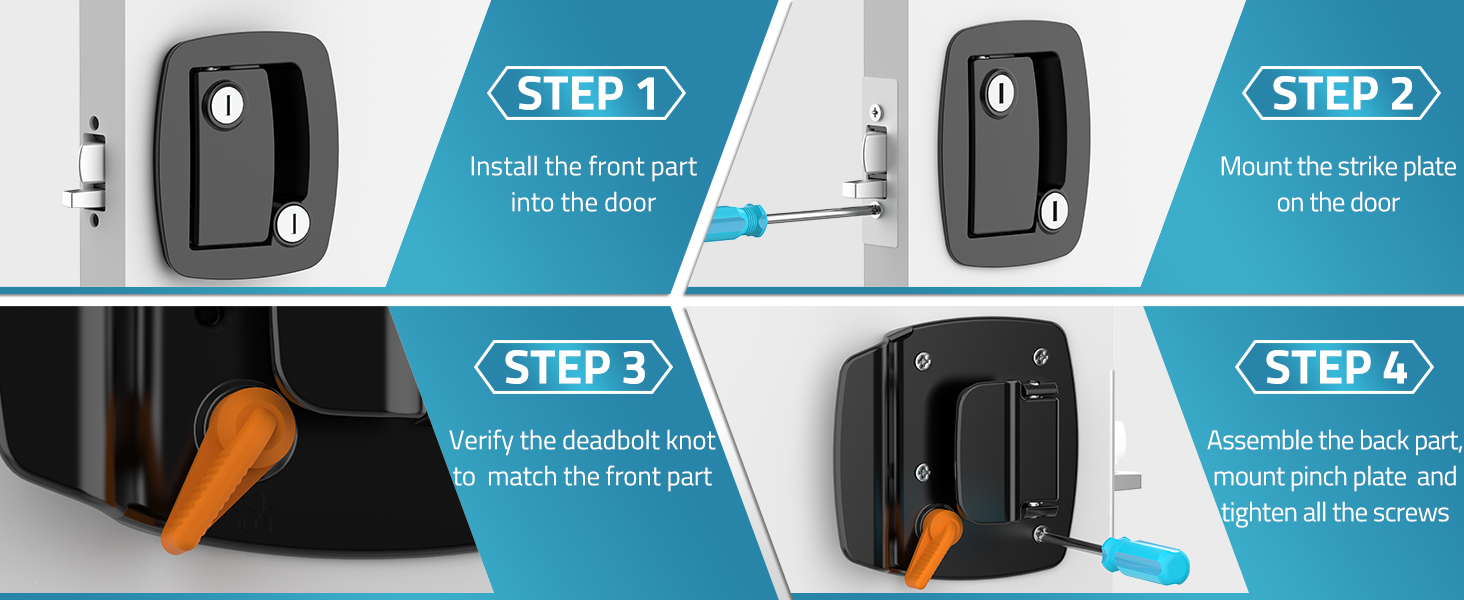 STEP 1

Install the front part into the door

STEP 2

Mount the strike plate on the door

STEP 3

Verify the deadbolt knot to match the front part

STEP 4

Assemble the back part, mount pinch plate and tighten all the screws