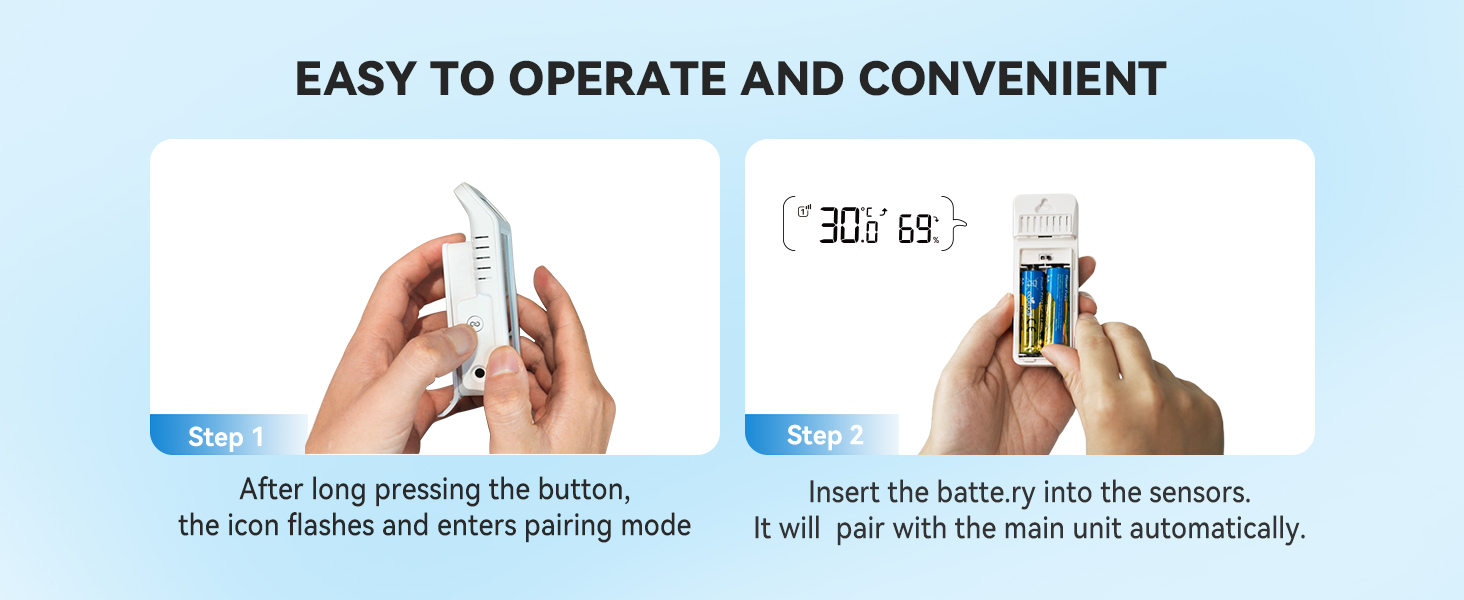 EASY TO OPERATE AND CONVENIENT

Step 1

After long pressing the button, the icon flashes and enters pairing mode

1 30.0 °C 69 %

Step 2

Insert the batte.ry into the sensors. It will pair with the main unit automatically.