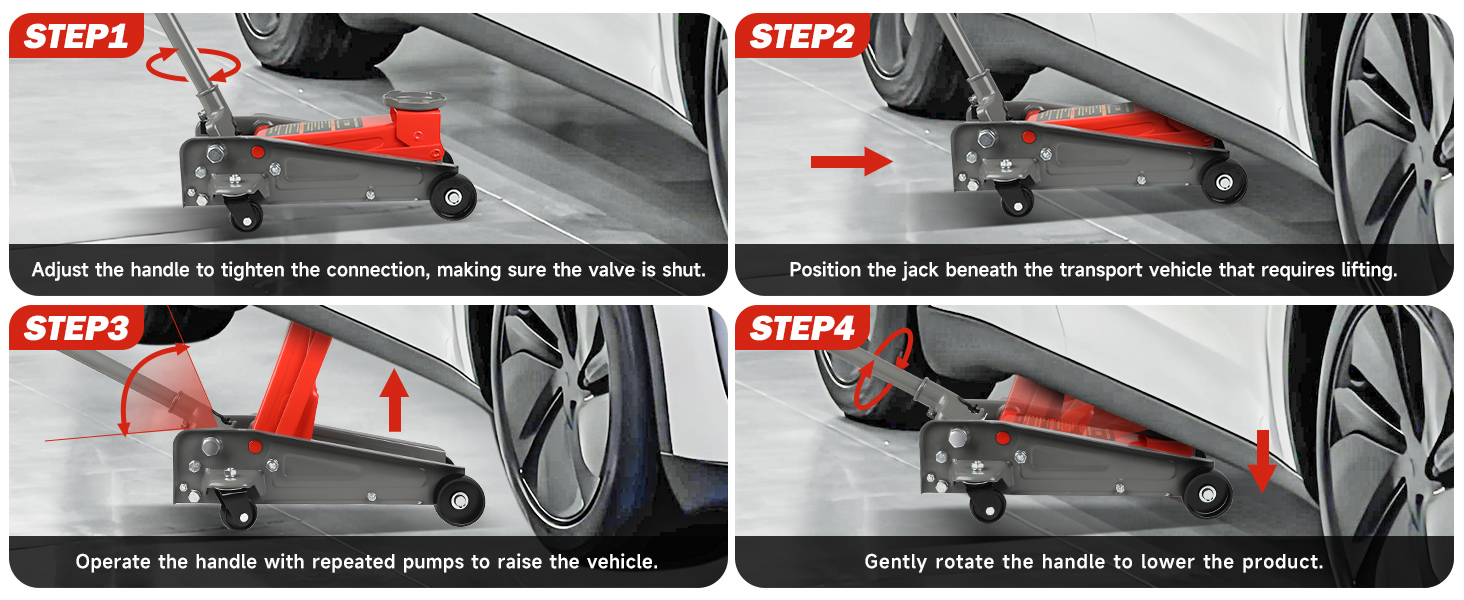 STEP1

Adjust the handle to tighten the connection, making sure the valve is shut.

STEP2

Position the jack beneath the transport vehicle that requires lifting.

STEP3

Operate the handle with repeated pumps to raise the vehicle.

STEP4

Gently rotate the handle to lower the product.