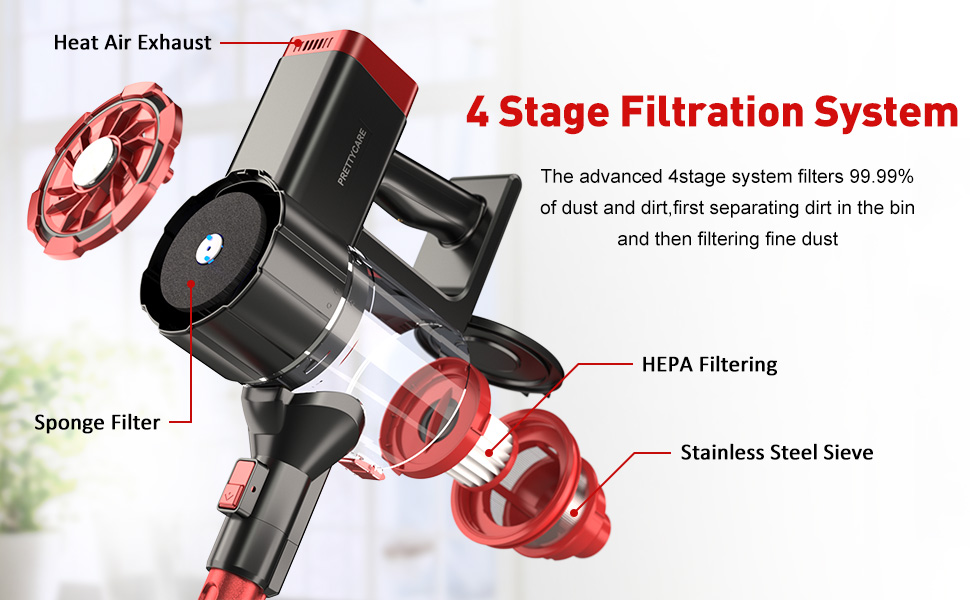 Heat Air Exhaust

PRETTYCARE

4 Stage Filtration System

The advanced 4stage system filters 99.99% of dust and dirt,first separating dirt in the bin and then filtering fine dust

HEPA Filtering

Sponge Filter

Stainless Steel Sieve