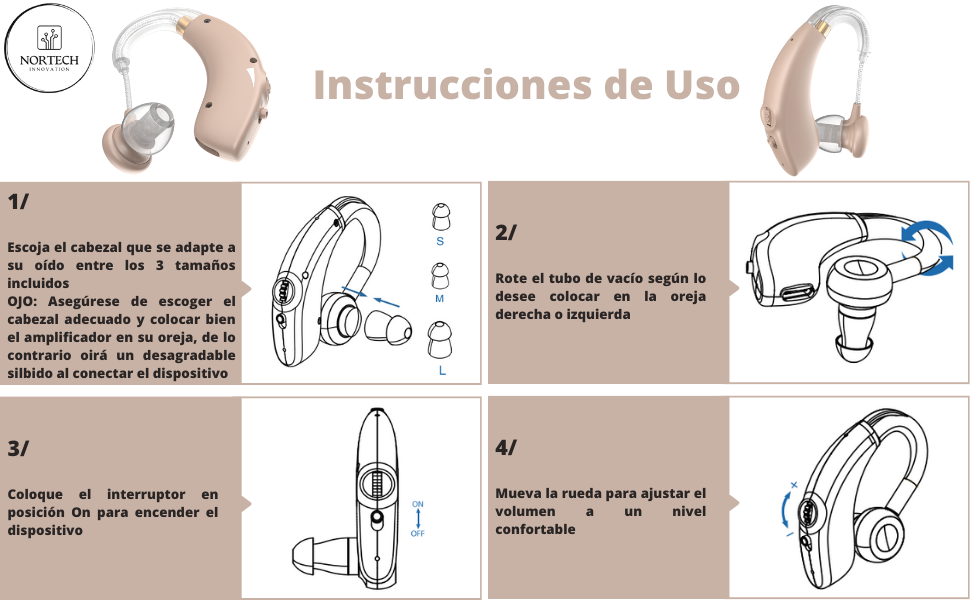 NORTECH
INNOVATION

Instrucciones de Uso

1/

Escoja el cabezal que se adapte a su oído entre los 3 tamaños incluidos
OJO: Asegúrese de escoger el cabezal adecuado y colocar bien el amplificador en su oreja, de lo contrario oirá un desagradable silbido al conectar el dispositivo

S
M
L

2/

Rote el tubo de vacío según lo desee colocar en la oreja derecha o izquierda

3/

Coloque el interruptor en posición On para encender el dispositivo

ON
OFF

4/

Mueva la rueda para ajustar el volumen a un nivel confortable

+
−