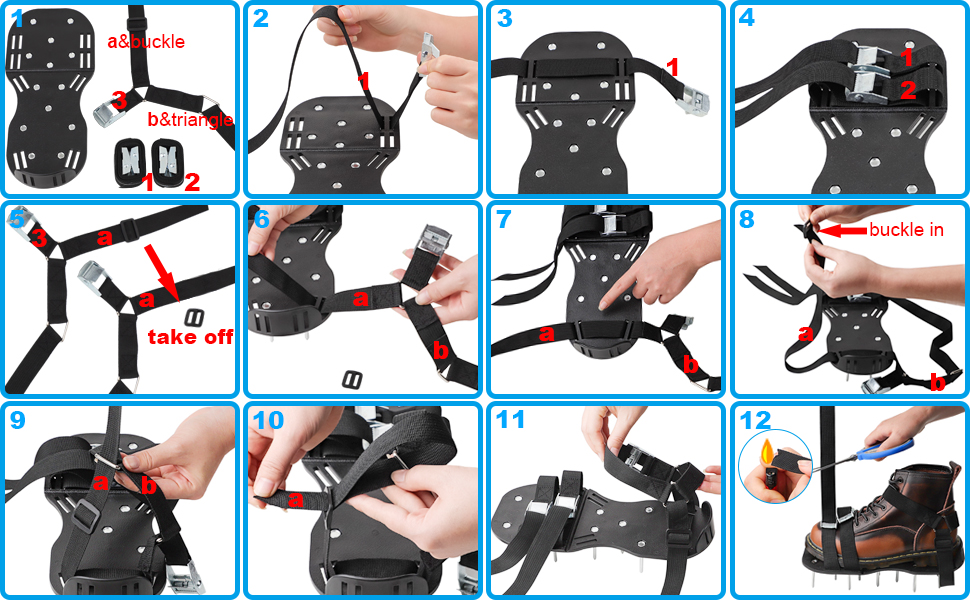 1
a&buckle
3
b&triangle
1 2

2
1

3
1

4
1
2

5
3
a
a
take off

6
a
b

7
a
b

8
buckle in
a
b

9
a
b

10
a

11

12