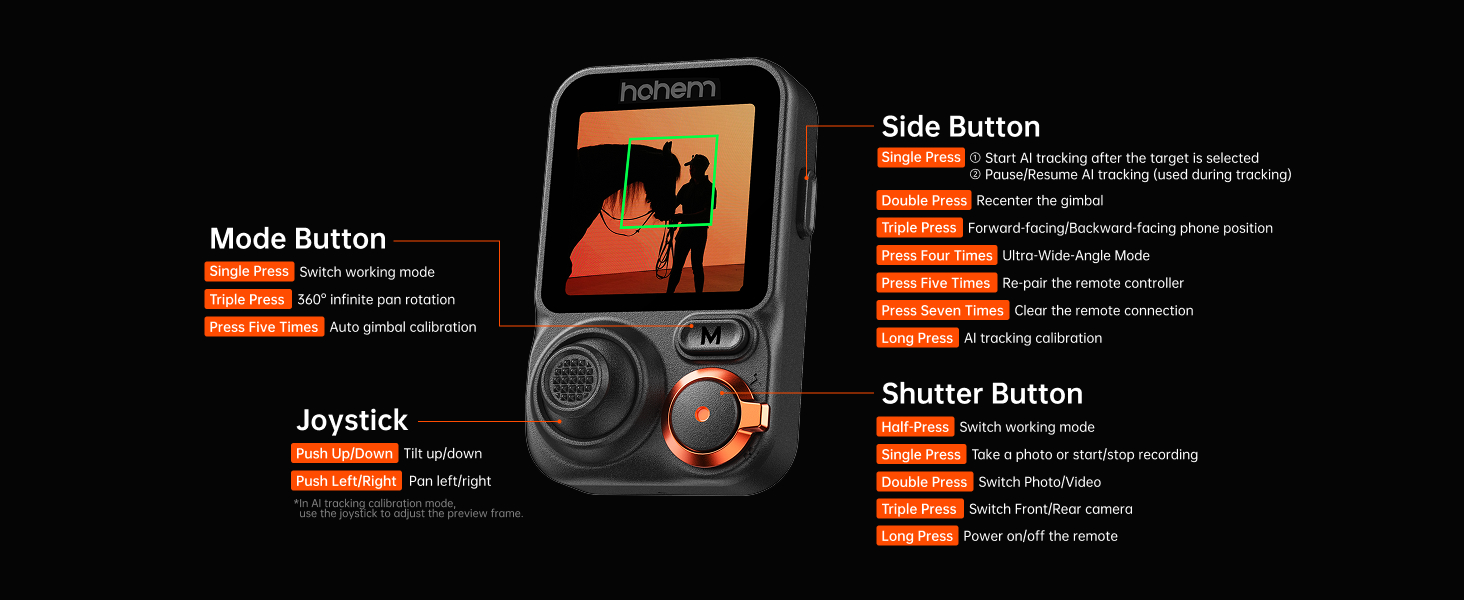 hohem

M

Mode Button
Single Press Switch working mode
Triple Press 360° infinite pan rotation
Press Five Times Auto gimbal calibration

Joystick
Push Up/Down Tilt up/down
Push Left/Right Pan left/right
*In AI tracking calibration mode, use the joystick to adjust the preview frame.

Side Button
Single Press ① Start AI tracking after the target is selected
② Pause/Resume AI tracking (used during tracking)
Double Press Recenter the gimbal
Triple Press Forward-facing/Backward-facing phone position
Press Four Times Ultra-Wide-Angle Mode
Press Five Times Re-pair the remote controller
Press Seven Times Clear the remote connection
Long Press AI tracking calibration

Shutter Button
Half-Press Switch working mode
Single Press Take a photo or start/stop recording
Double Press Switch Photo/Video
Triple Press Switch Front/Rear camera
Long Press Power on/off the remote