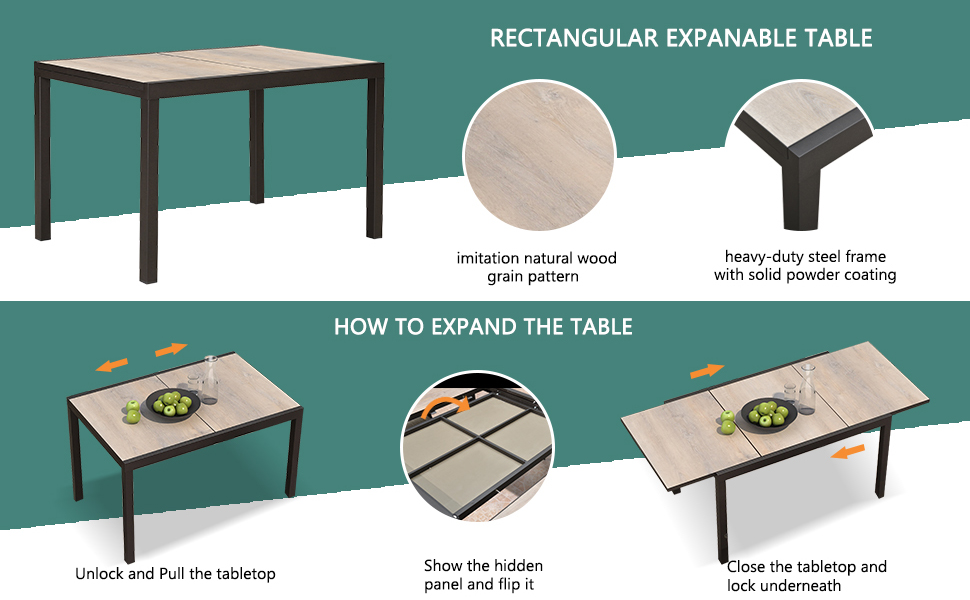 RECTANGULAR EXPANABLE TABLE

imitation natural wood grain pattern

heavy-duty steel frame with solid powder coating

HOW TO EXPAND THE TABLE

Unlock and Pull the tabletop

Show the hidden panel and flip it

Close the tabletop and lock underneath