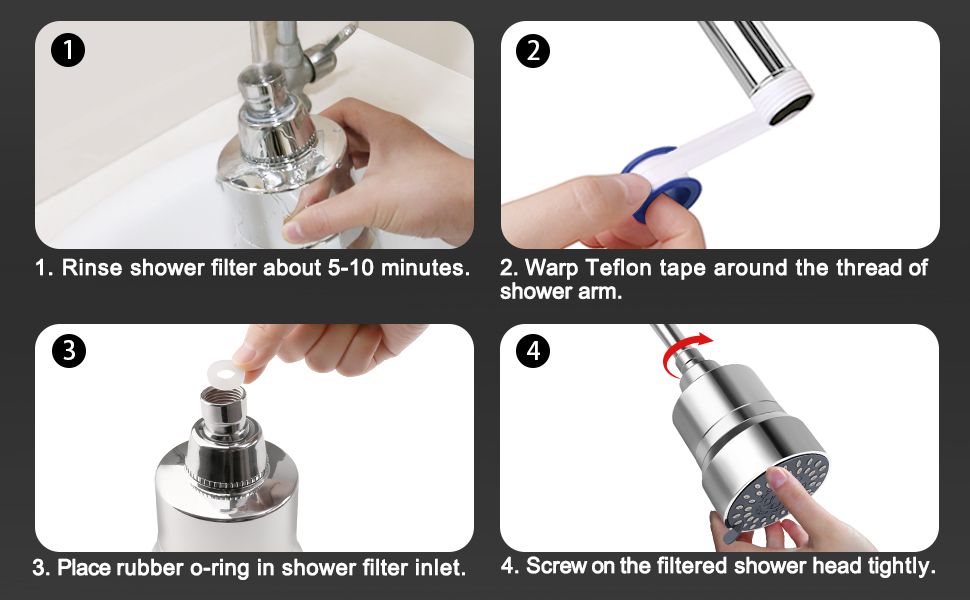 1

1. Rinse shower filter about 5-10 minutes.

2

2. Warp Teflon tape around the thread of shower arm.

3

3. Place rubber o-ring in shower filter inlet.

4

4. Screw on the filtered shower head tightly.