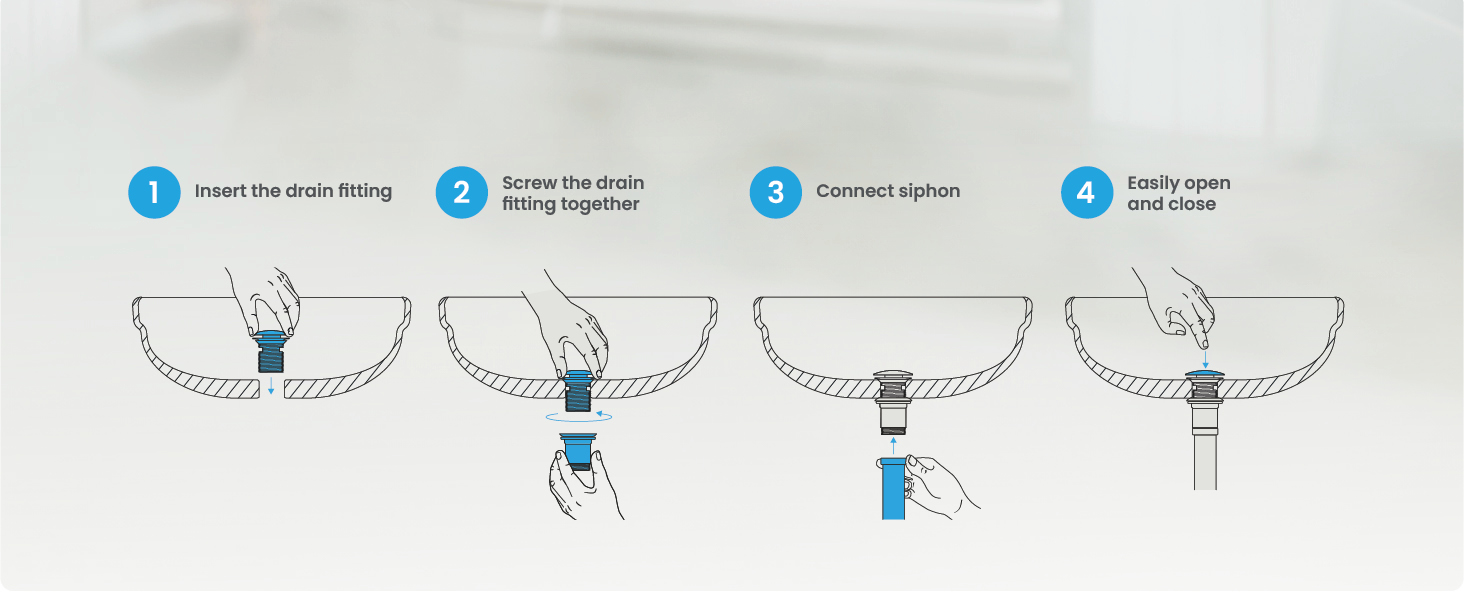 1 Insert the drain fitting

2 Screw the drain fitting together

3 Connect siphon

4 Easily open and close