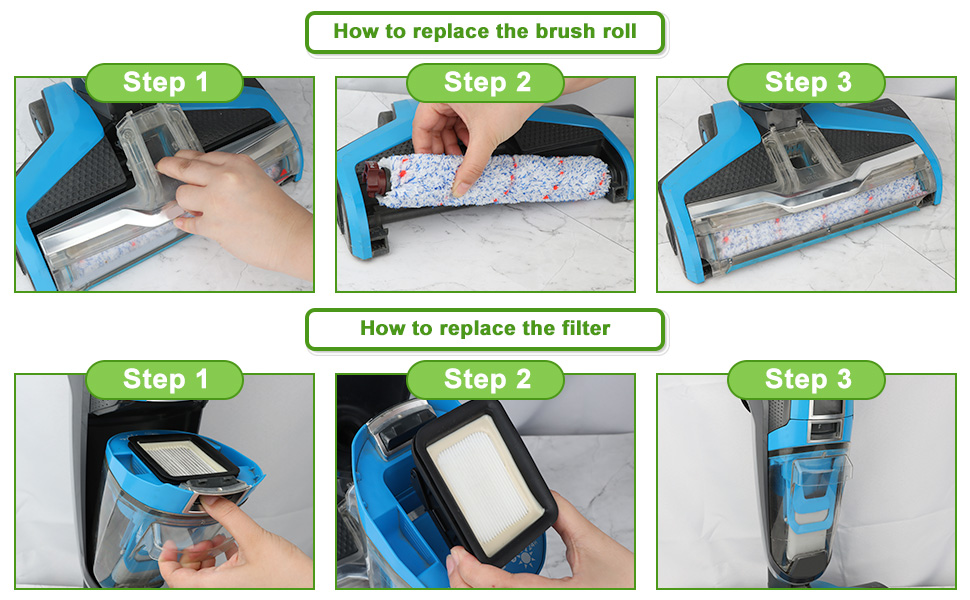 How to replace the brush roll

Step 1

Step 2

Step 3

How to replace the filter

Step 1

Step 2

Step 3