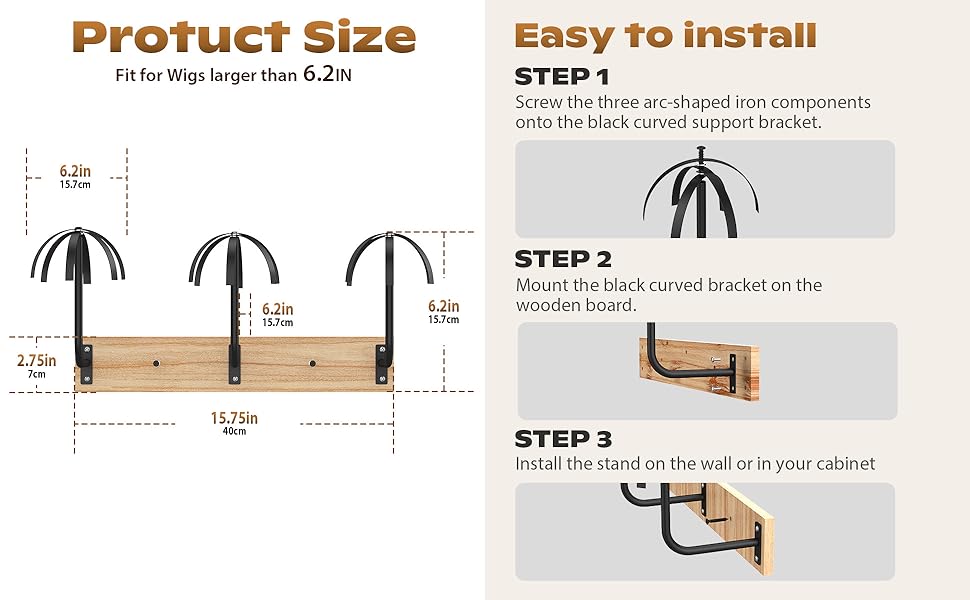 Protuct Size
Fit for Wigs larger than 6.2IN

6.2in
15.7cm

6.2in
15.7cm

6.2in
15.7cm

2.75in
7cm

15.75in
40cm

Easy to install

STEP 1
Screw the three arc-shaped iron components onto the black curved support bracket.

STEP 2
Mount the black curved bracket on the wooden board.

STEP 3
Install the stand on the wall or in your cabinet