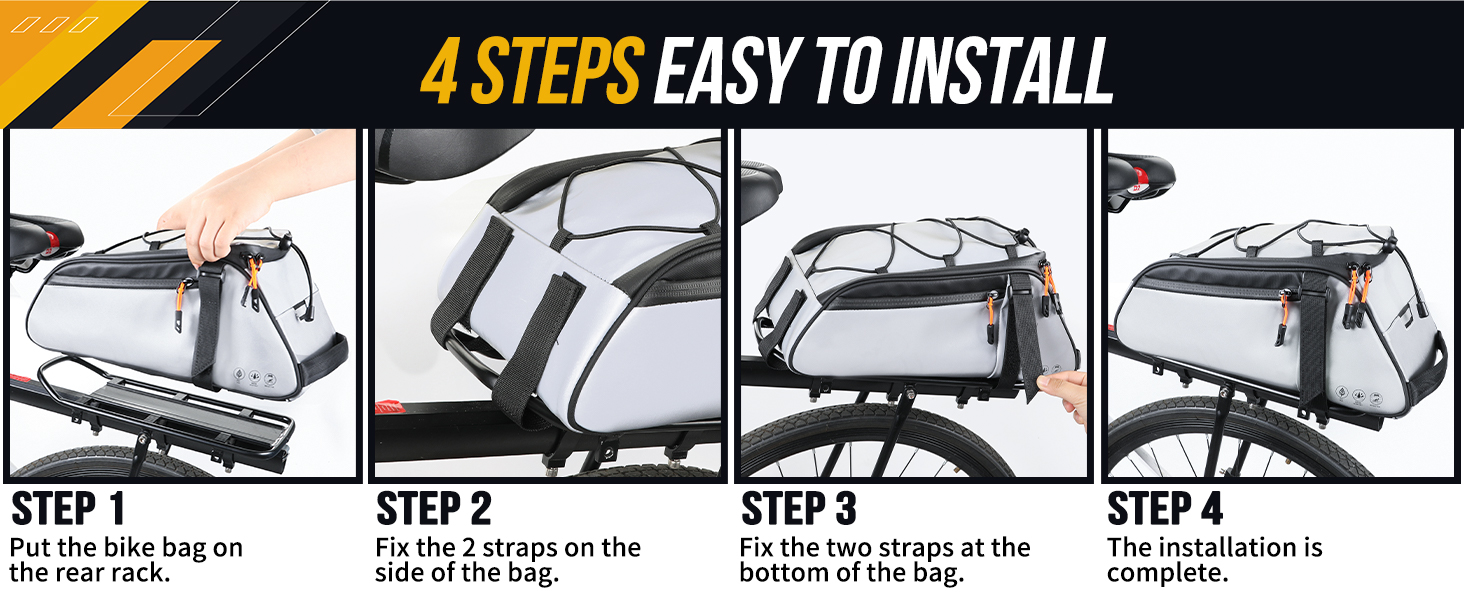 4 STEPS EASY TO INSTALL

STEP 1
Put the bike bag on the rear rack.

STEP 2
Fix the 2 straps on the side of the bag.

STEP 3
Fix the two straps at the bottom of the bag.

STEP 4
The installation is complete.