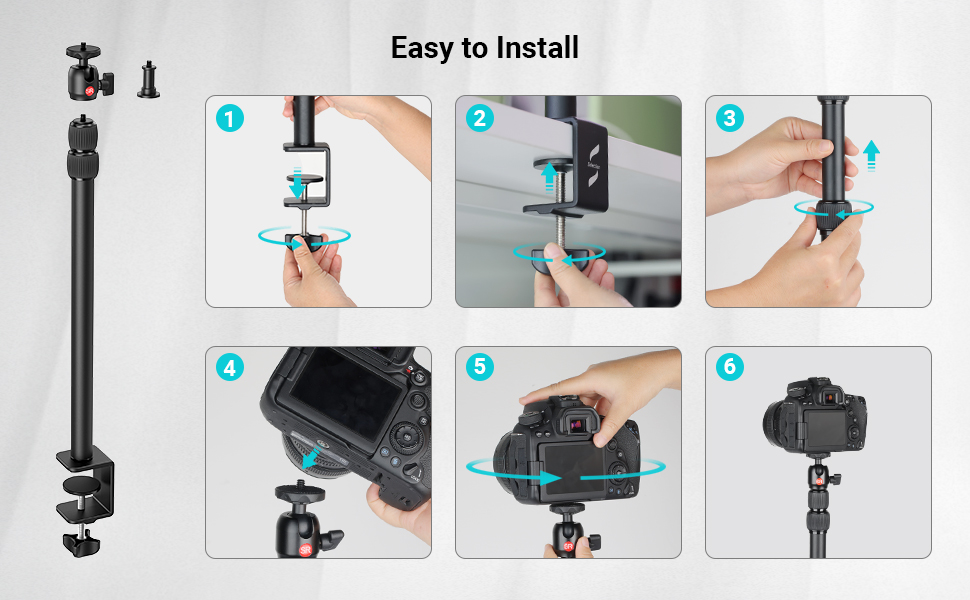 Easy to Install

1

2

3

4

5

6