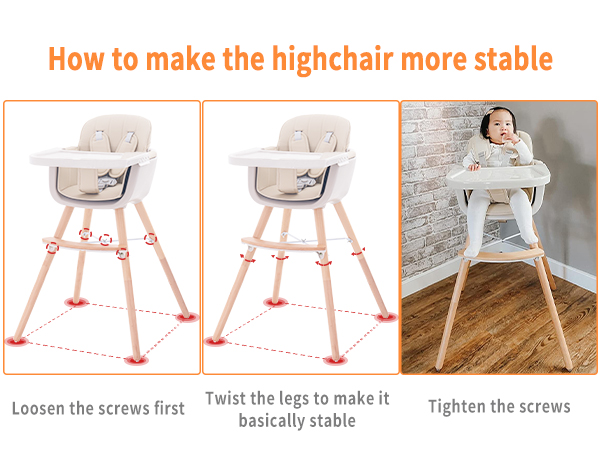 How to make the highchair more stable

Loosen the screws first

Twist the legs to make it basically stable

Tighten the screws