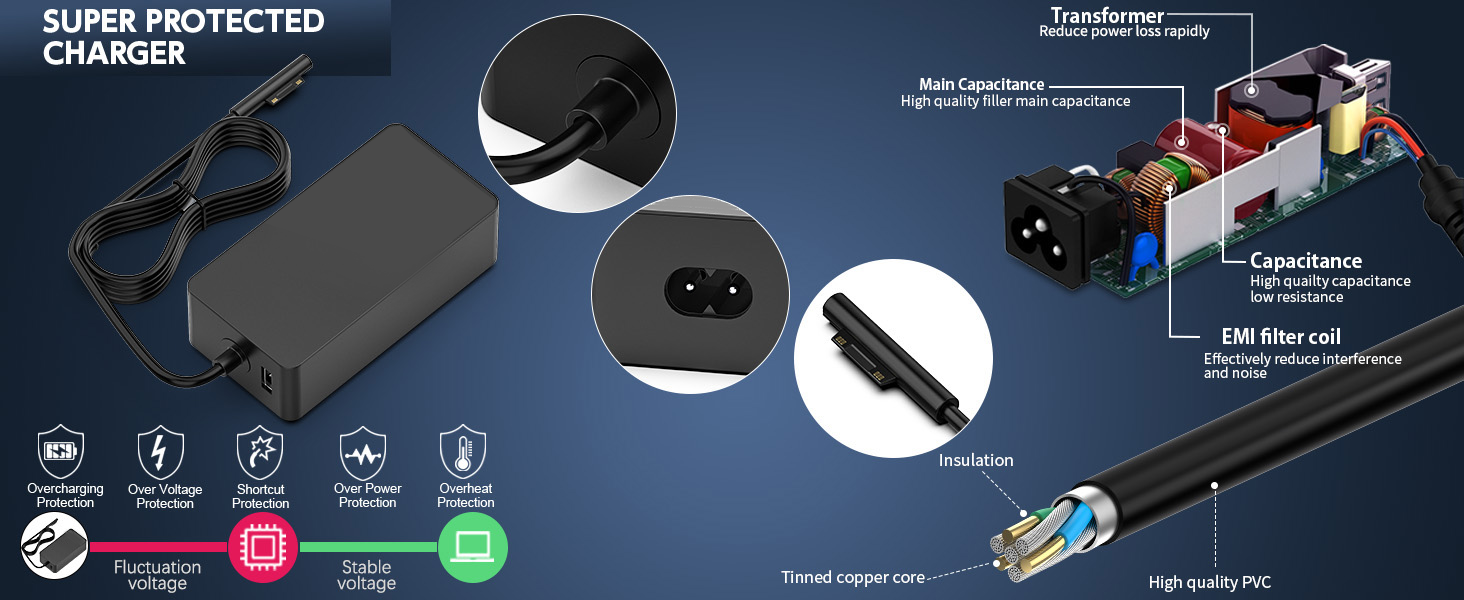 SUPER PROTECTED CHARGER

Overcharging Protection

Over Voltage Protection

Shortcut Protection

Over Power Protection

Overheat Protection

Fluctuation voltage

Stable voltage

Transformer
Reduce power loss rapidly

Main Capacitance
High quality filler main capacitance

Capacitance
High quailty capacitance low resistance

EMI filter coil
Effectively reduce interference and noise

Insulation

Tinned copper core

High quality PVC