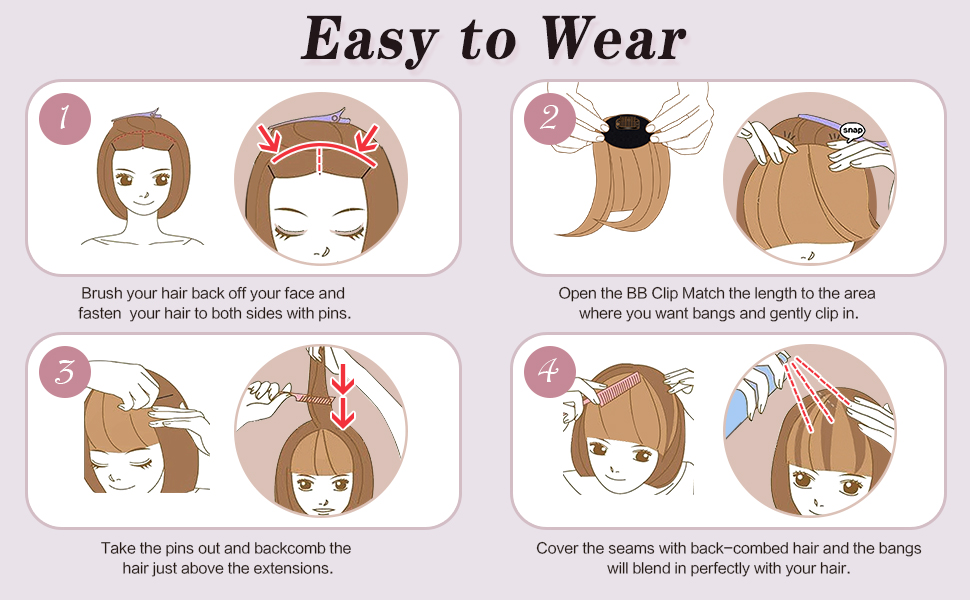 Easy to Wear

1

Brush your hair back off your face and fasten your hair to both sides with pins.

2

snap

Open the BB Clip Match the length to the area where you want bangs and gently clip in.

3

Take the pins out and backcomb the hair just above the extensions.

4

Cover the seams with back-combed hair and the bangs will blend in perfectly with your hair.