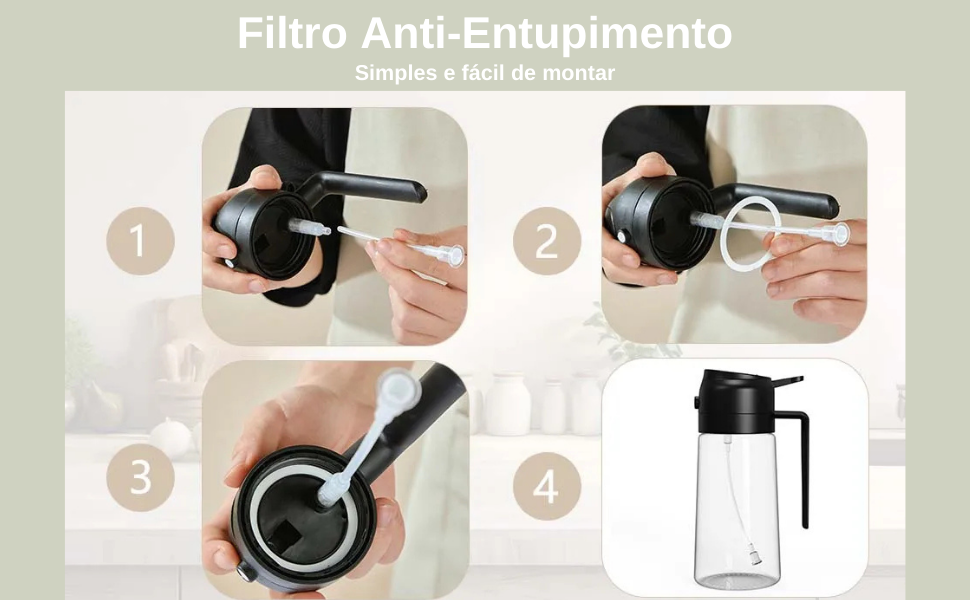 Filtro Anti-Entupimento
Simples e fácil de montar

1

2

3

4