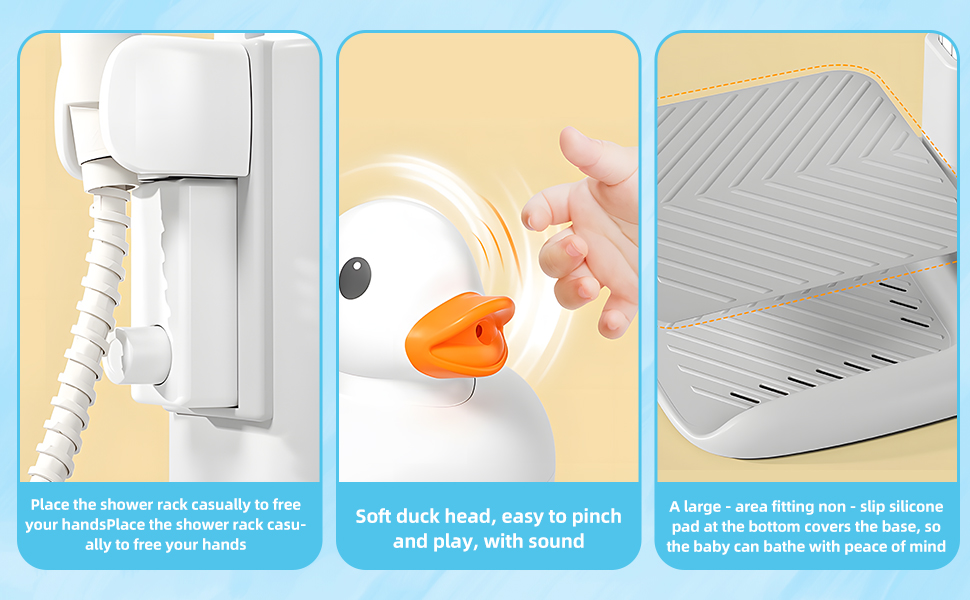 Place the shower rack casually to free your handsPlace the shower rack casually to free your hands

Soft duck head, easy to pinch and play, with sound

A large - area fitting non - slip silicone pad at the bottom covers the base, so the baby can bathe with peace of mind