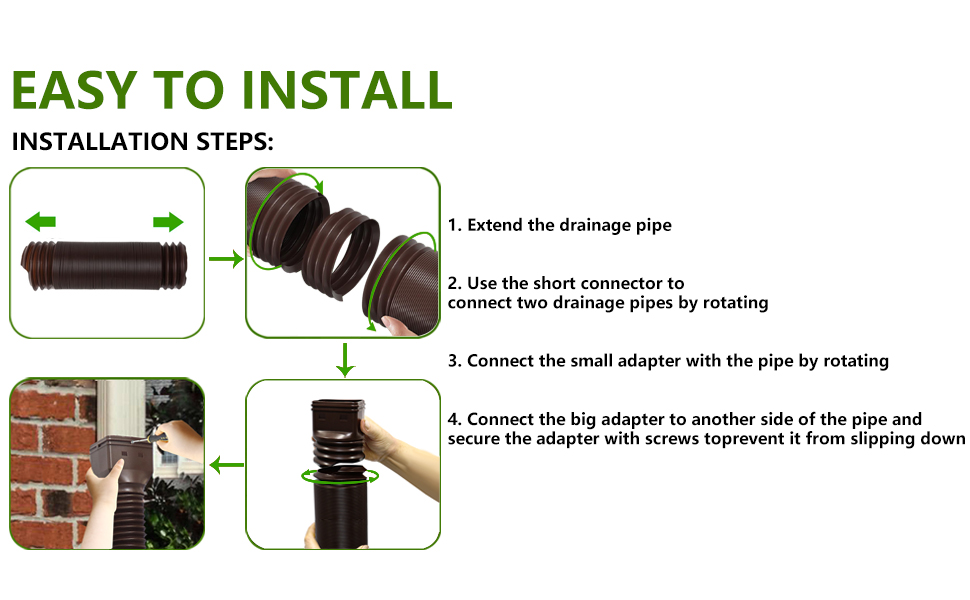 EASY TO INSTALL

INSTALLATION STEPS:

1. Extend the drainage pipe

2. Use the short connector to connect two drainage pipes by rotating

3. Connect the small adapter with the pipe by rotating

4. Connect the big adapter to another side of the pipe and secure the adapter with screws toprevent it from slipping down