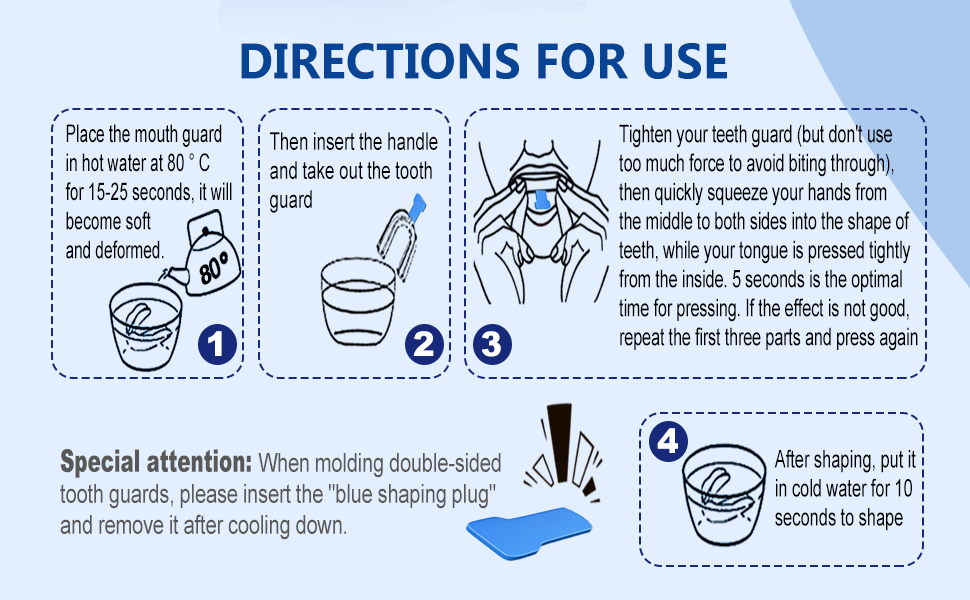 DIRECTIONS FOR USE

Place the mouth guard in hot water at 80 ° C for 15-25 seconds, it will become soft and deformed.

80°

1

Then insert the handle and take out the tooth guard

2

3

Tighten your teeth guard (but don't use too much force to avoid biting through), then quickly squeeze your hands from the middle to both sides into the shape of teeth, while your tongue is pressed tightly from the inside. 5 seconds is the optimal time for pressing. If the effect is not good, repeat the first three parts and press again

Special attention: When molding double-sided tooth guards, please insert the "blue shaping plug" and remove it after cooling down.

4

After shaping, put it in cold water for 10 seconds to shape