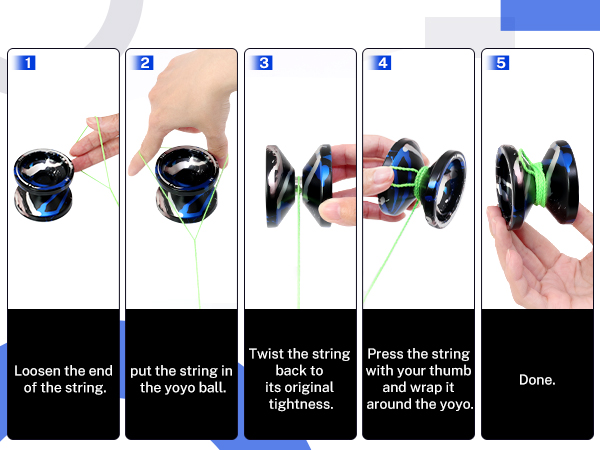 1

Loosen the end of the string.

2

put the string in the yoyo ball.

3

Twist the string back to its original tightness.

4

Press the string with your thumb and wrap it around the yoyo.

5

Done.